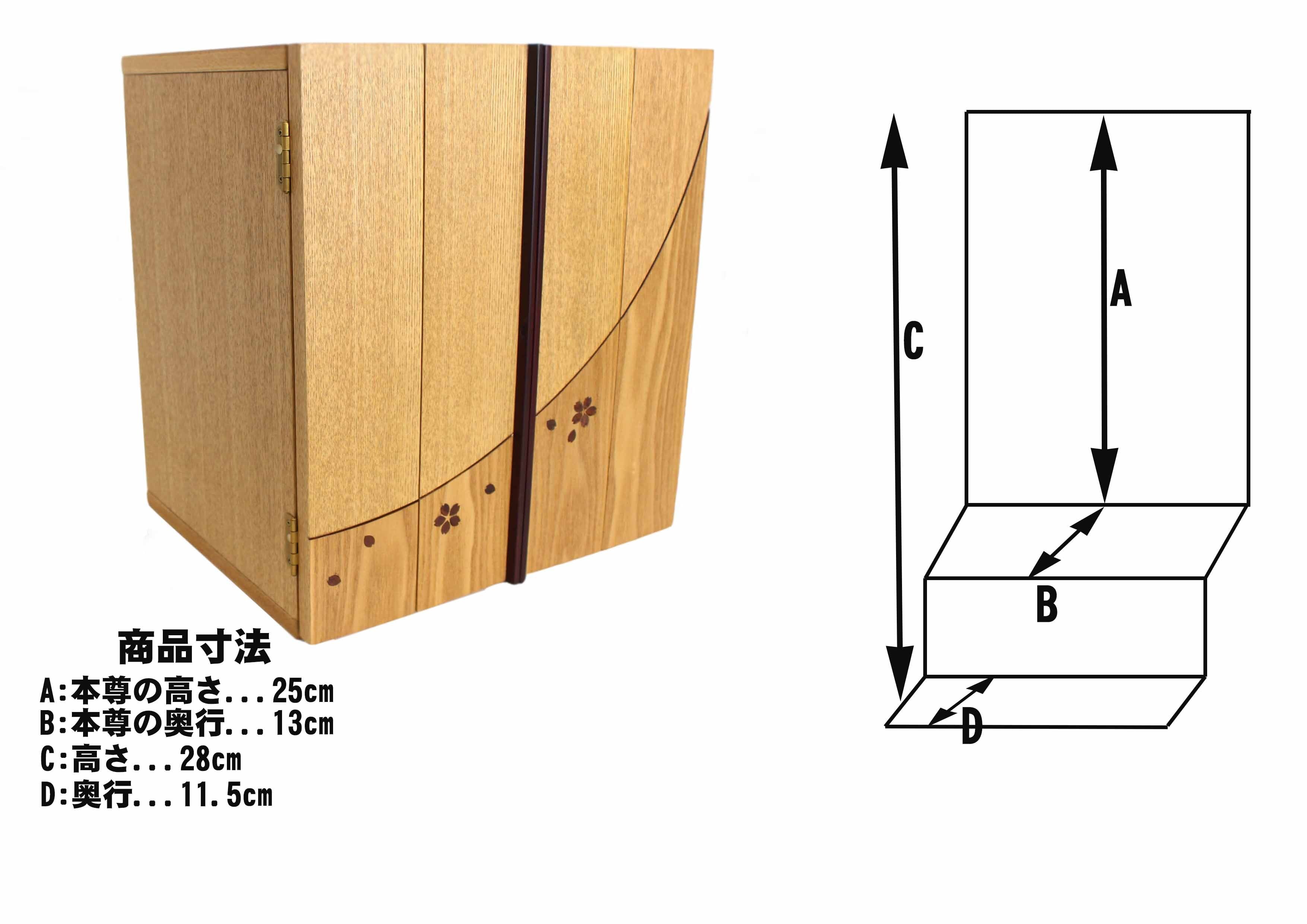 商品寸法
A:本尊の高さ...25cm
B:本尊の奥行...13cm
C:高さ...28cm
D:奥行...11.5cm

C
A
B
D