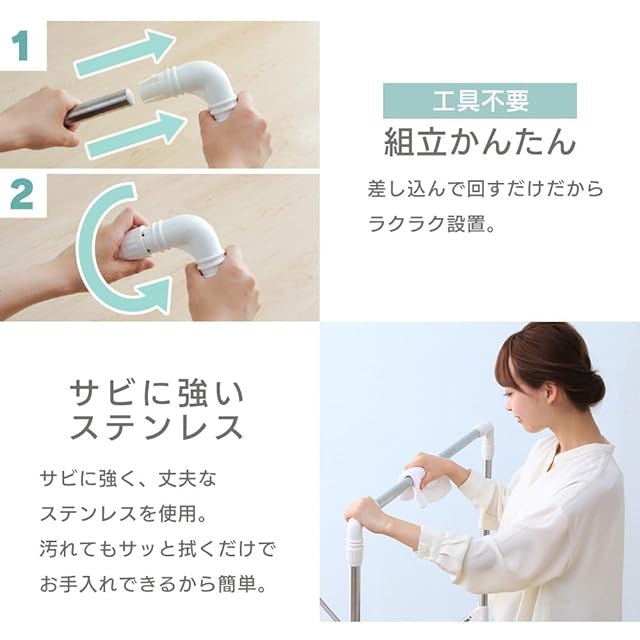 1

2

工具不要

組立かんたん

差し込んで回すだけだから
ラクラク設置。

サビに強い
ステンレス

サビに強く、丈夫な
ステンレスを使用。
汚れてもサッと拭くだけで
お手入れできるから簡単。