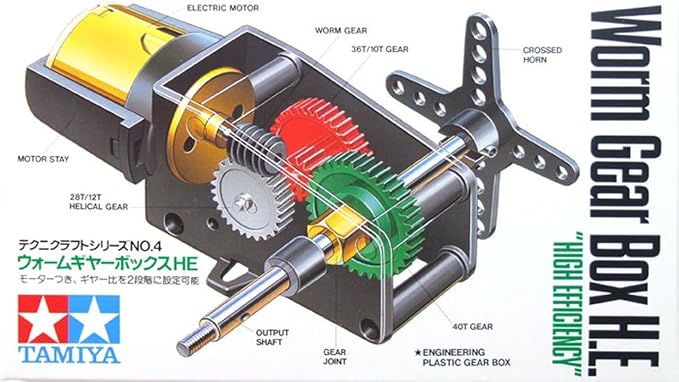 ELECTRIC MOTOR

WORM GEAR

36T/10T GEAR

CROSSED HORN

MOTOR STAY

28T/12T HELICAL GEAR

テクニクラフトシリーズNO.4
ウォームギヤーボックスHE
モーターつき、ギヤー比を2段階に設定可能

TAMIYA

OUTPUT SHAFT

GEAR JOINT

40T GEAR

★ENGINEERING PLASTIC GEAR BOX

Worm Gear Box H.E.

"HIGH EFFICIENCY"