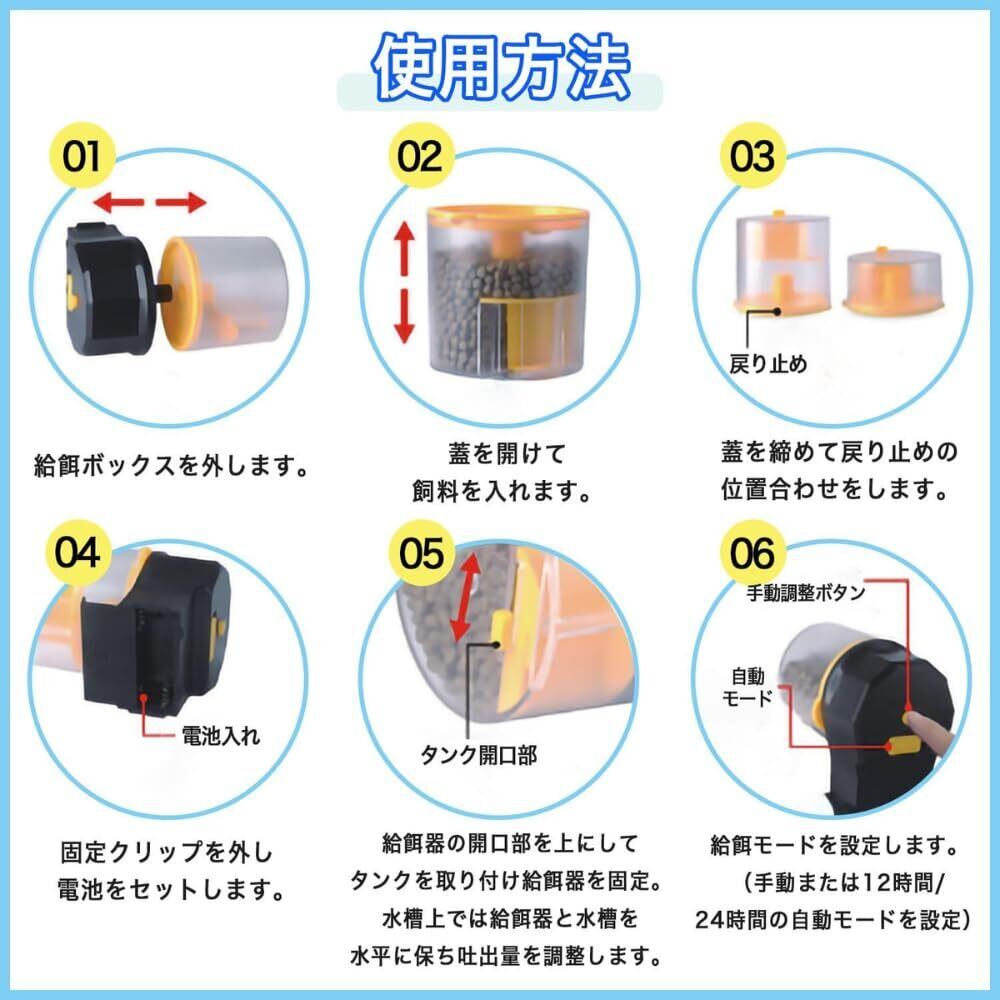 使用方法

01

給餌ボックスを外します。

02

蓋を開けて
飼料を入れます。

03

戻り止め

蓋を締めて戻り止めの
位置合わせをします。

04

電池入れ

固定クリップを外し
電池をセットします。

05

タンク開口部

給餌器の開口部を上にして
タンクを取り付け給餌器を固定。
水槽上では給餌器と水槽を
水平に保ち吐出量を調整します。

06

手動調整ボタン

自動
モード

給餌モードを設定します。
（手動または12時間/
24時間の自動モードを設定）