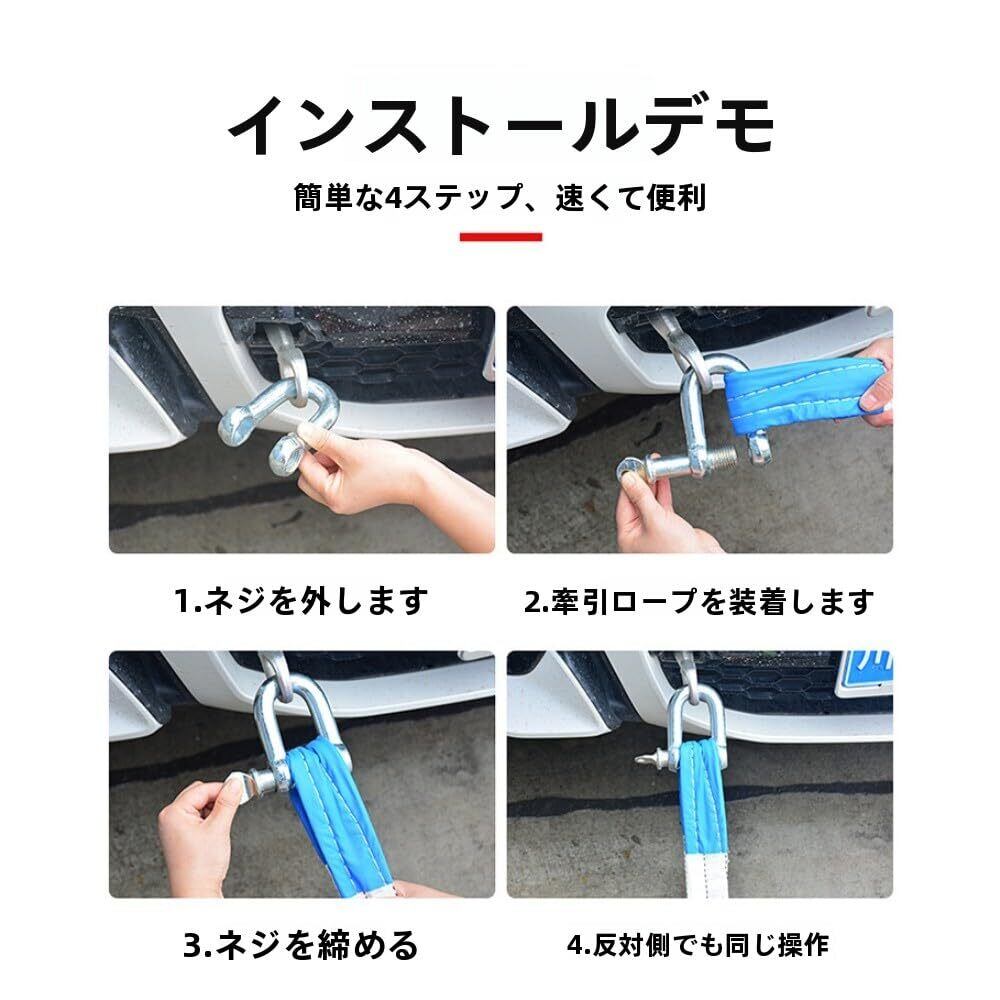 インストールデモ

簡単な4ステップ、速くて便利

1.ネジを外します

2.牽引ロープを装着します

3.ネジを締める

4.反対側でも同じ操作