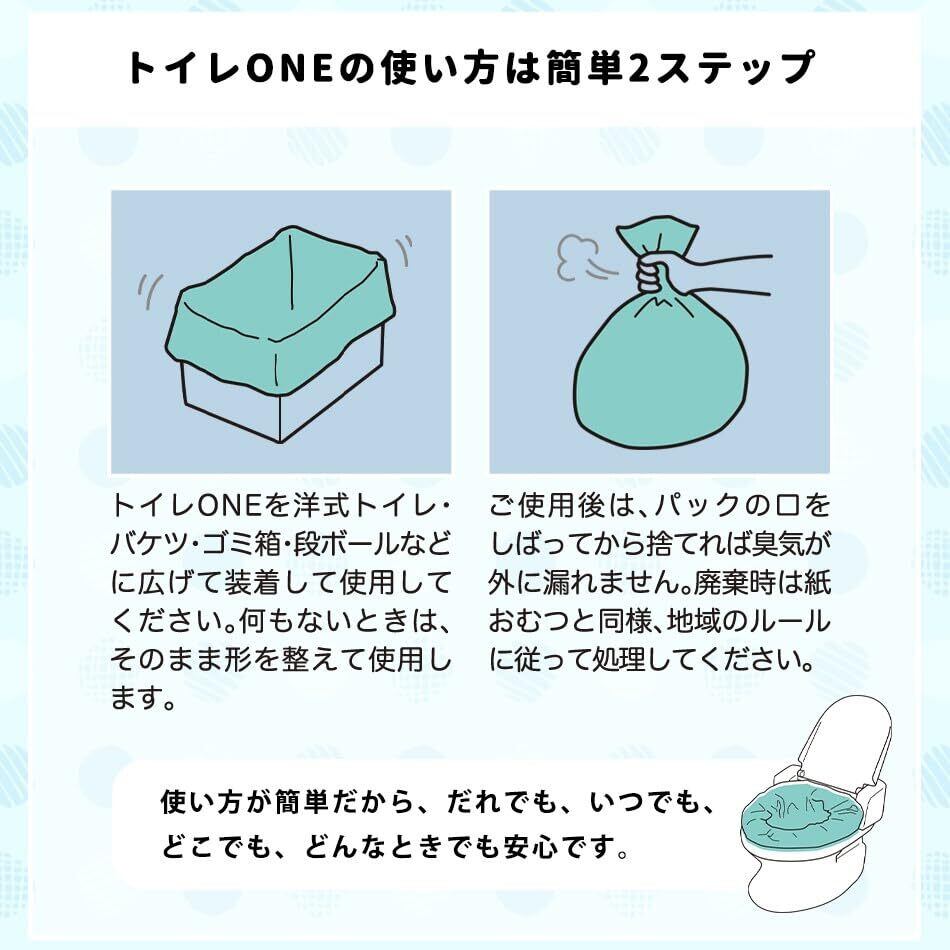 トイレONEの使い方は簡単2ステップ

トイレONEを洋式トイレ・バケツ・ゴミ箱・段ボールなどに広げて装着して使用してください。何もないときは、そのまま形を整えて使用します。

ご使用後は、パックの口をしばってから捨てれば臭気が外に漏れません。廃棄時は紙おむつと同様、地域のルールに従って処理してください。

使い方が簡単だから、だれでも、いつでも、どこでも、どんなときでも安心です。