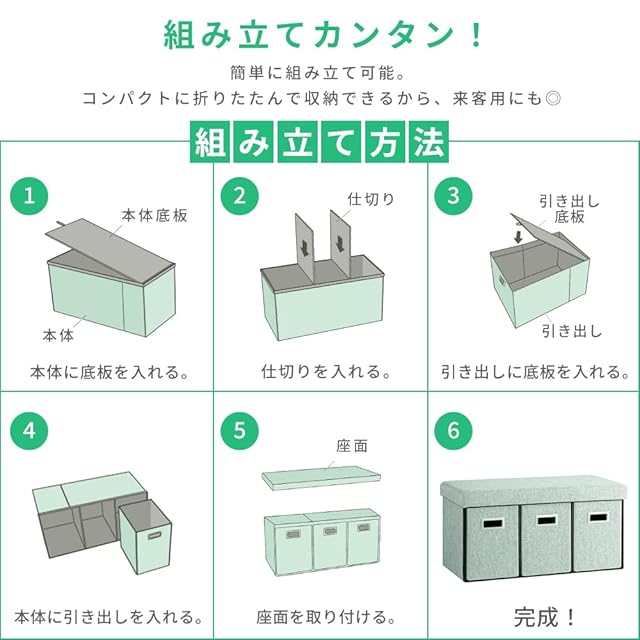 組み立てカンタン！

簡単に組み立て可能。
コンパクトに折りたたんで収納できるから、来客用にも◎

組み立て方法

1
本体底板
本体
本体に底板を入れる。

2
仕切り
仕切りを入れる。

3
引き出し底板
引き出し
引き出しに底板を入れる。

4
本体に引き出しを入れる。

5
座面
座面を取り付ける。

6
完成！