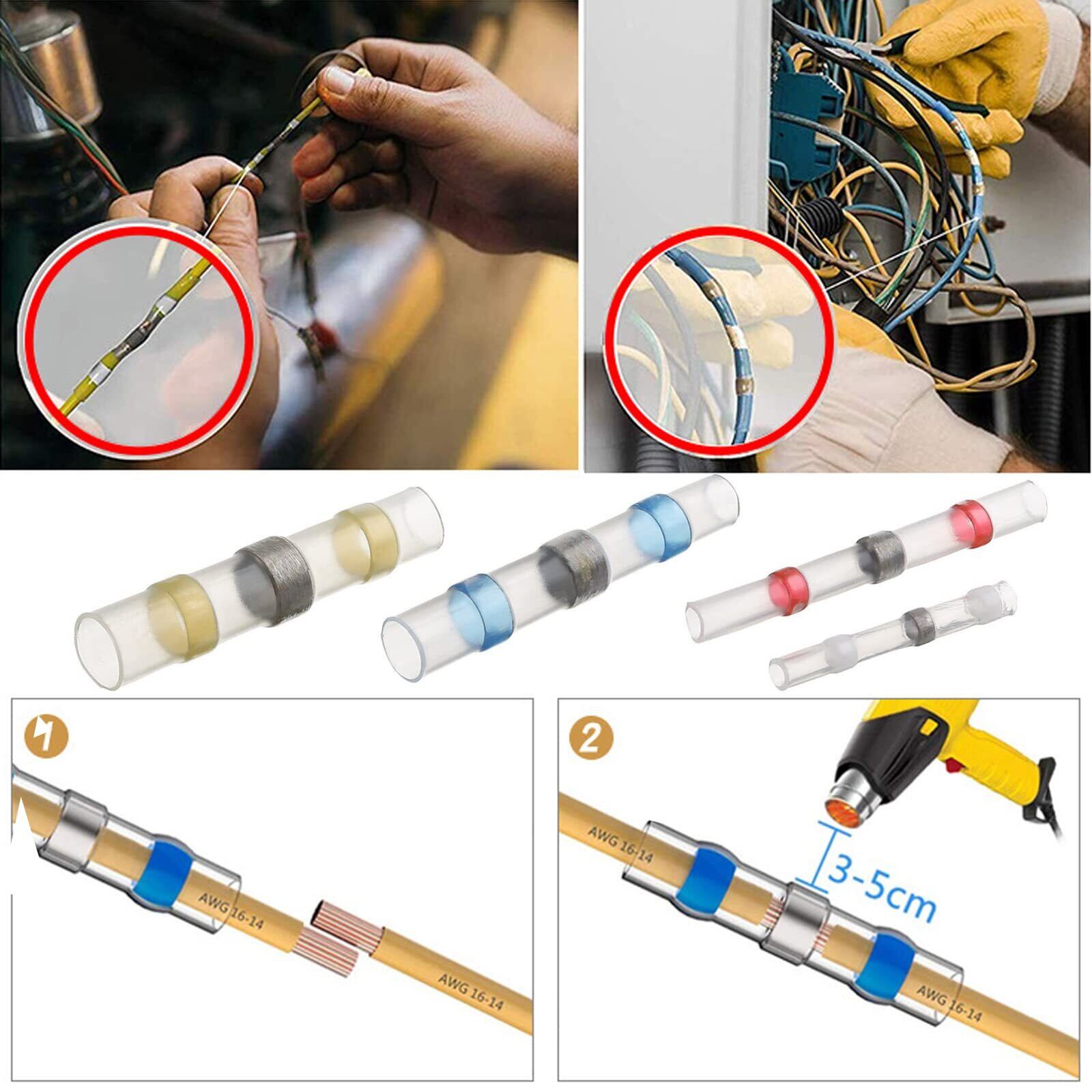 1

AWG 16-14

AWG 16-14

2

AWG 16-14

3-5cm

AWG 16-14