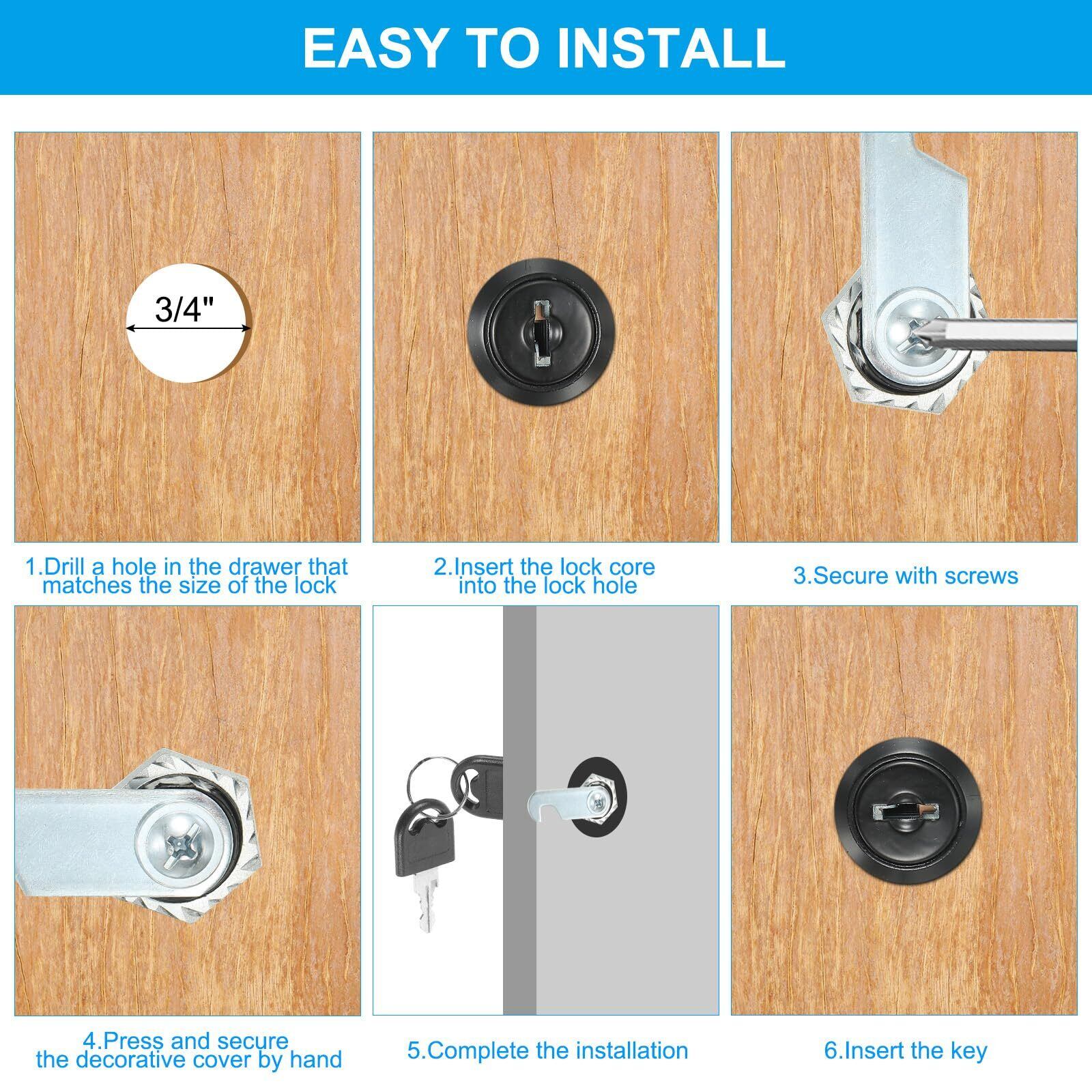 EASY TO INSTALL

3/4"

1.Drill a hole in the drawer that matches the size of the lock

2.Insert the lock core into the lock hole

3.Secure with screws

4.Press and secure the decorative cover by hand

5.Complete the installation

6.Insert the key