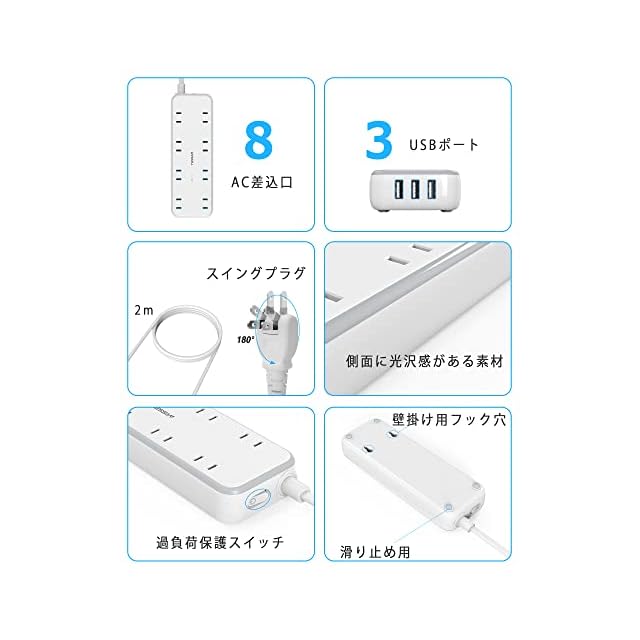 8
AC差込口

3
USBポート

スイングプラグ
2m
180°

側面に光沢感がある素材

過負荷保護スイッチ

壁掛け用フック穴
滑り止め用