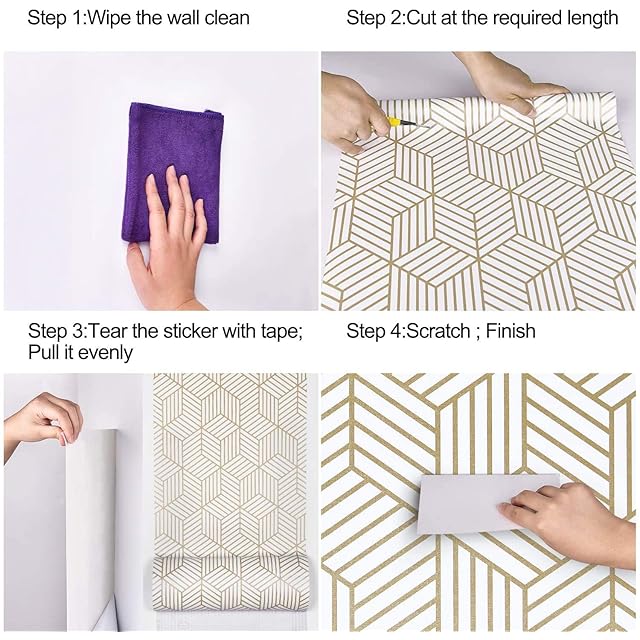 Step 1:Wipe the wall clean

Step 2:Cut at the required length

Step 3:Tear the sticker with tape; Pull it evenly

Step 4:Scratch ; Finish