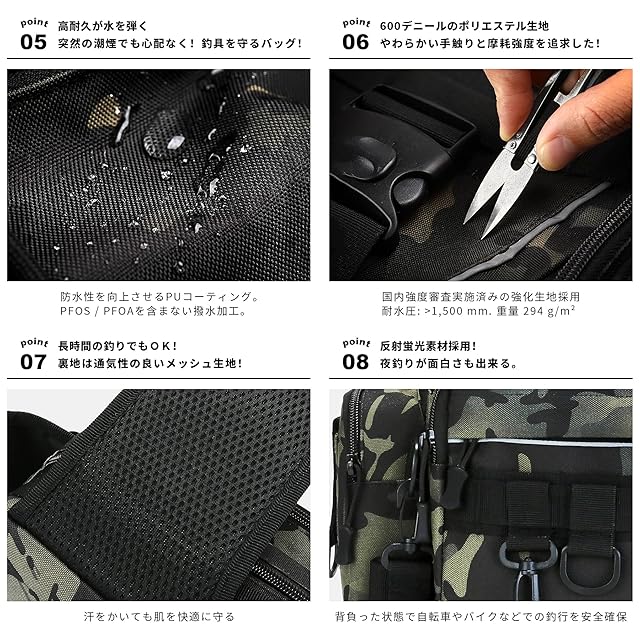 point
05
高耐久が水を弾く
突然の潮煙でも心配なく！釣具を守るバッグ！

防水性を向上させるPUコーティング。
PFOS / PFOAを含まない撥水加工。

point
06
600デニールのポリエステル生地
やわらかい手触りと摩耗強度を追求した！

国内強度審査実施済みの強化生地採用
耐水圧: >1,500 mm. 重量 294 g/m$^2$

point
07
長時間の釣りでもＯＫ！
裏地は通気性の良いメッシュ生地！

汗をかいても肌を快適に守る

point
08
反射蛍光素材採用！
夜釣りが面白さも出来る。

背負った状態で自転車やバイクなどでの釣行を安全確保