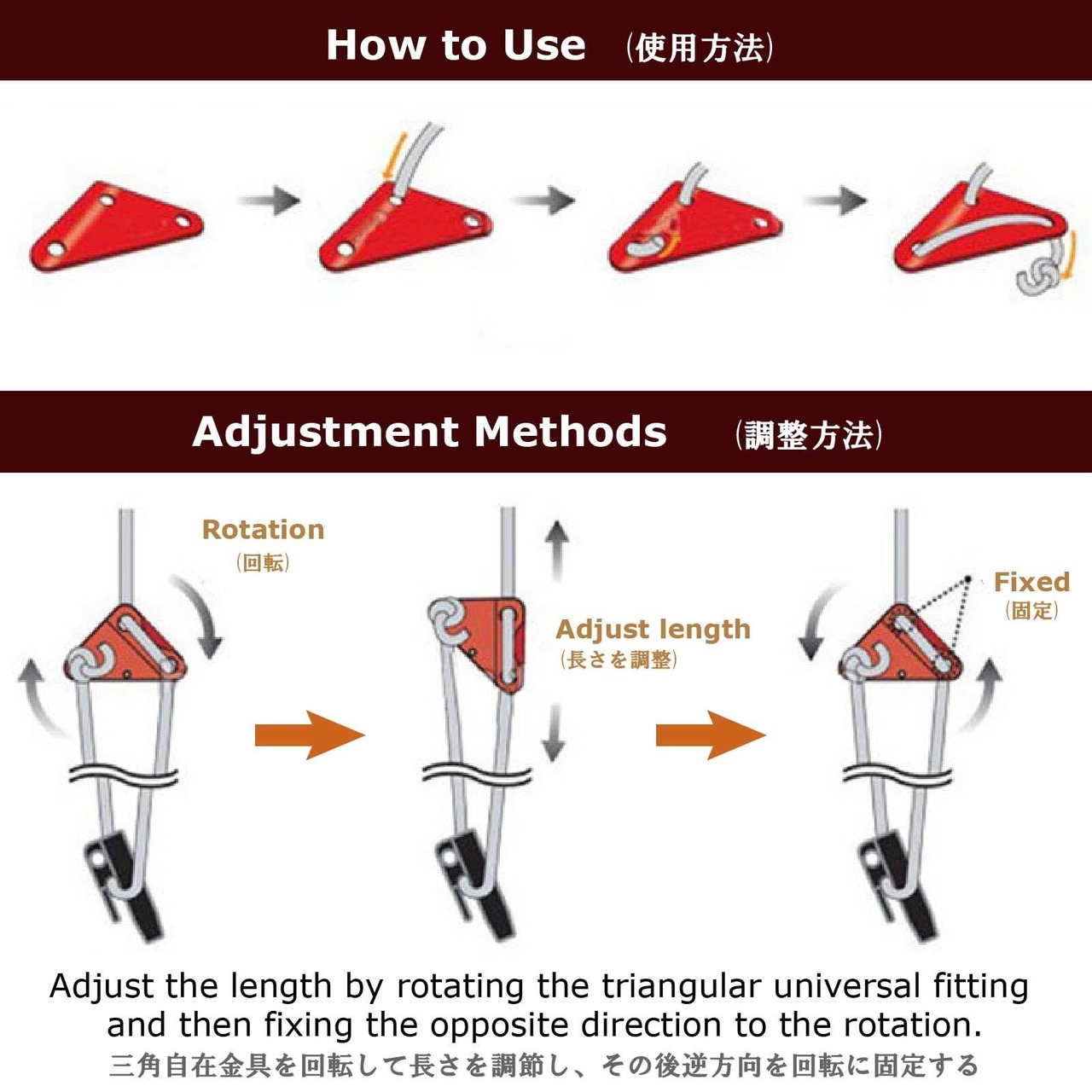 How to Use （使用方法）

Adjustment Methods （調整方法）

Rotation
（回転）

Adjust length
（長さを調整）

Fixed
（固定）

Adjust the length by rotating the triangular universal fitting and then fixing the opposite direction to the rotation.
三角自在金具を回転して長さを調節し、その後逆方向を回転に固定する