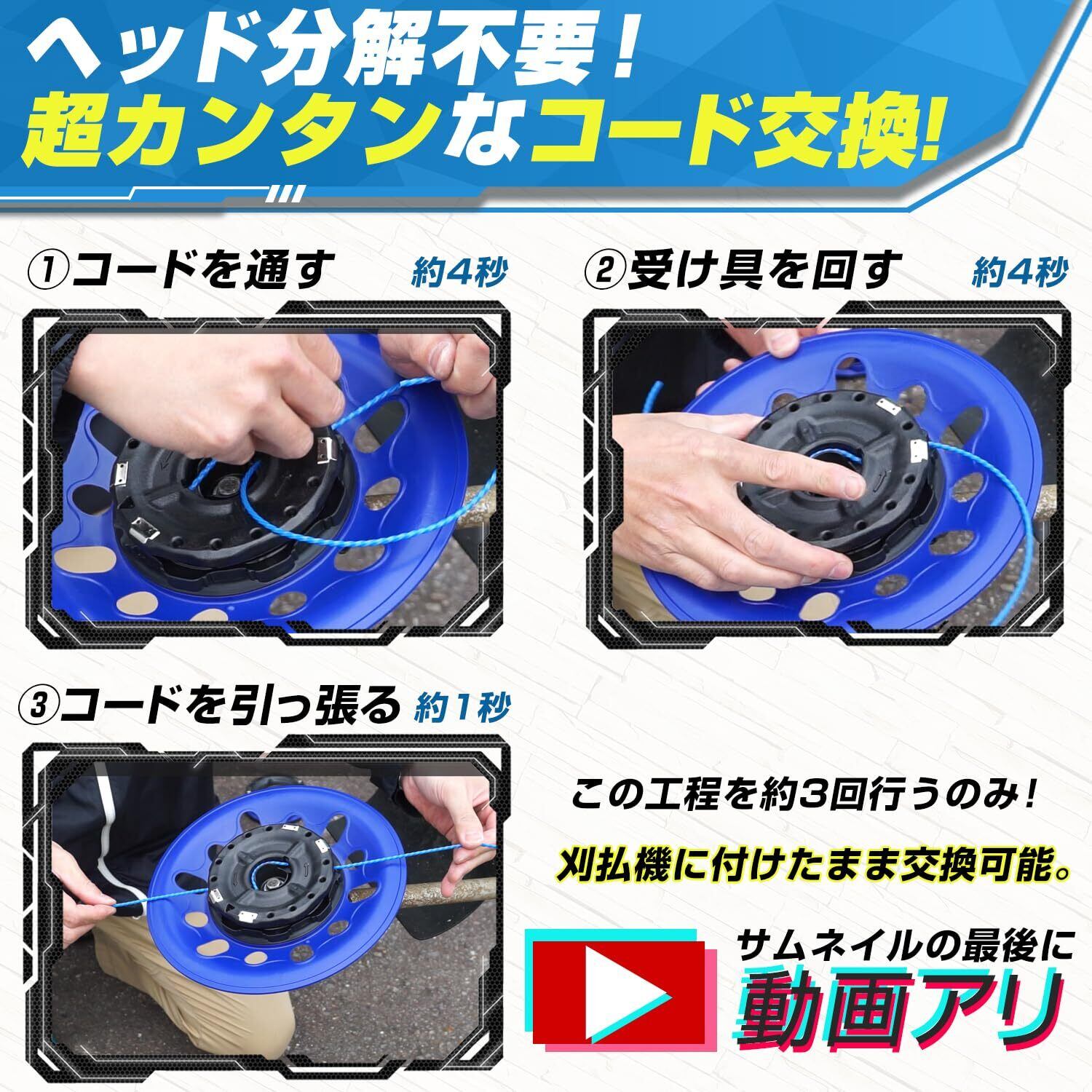 ヘッド分解不要！
超カンタンなコード交換!

①コードを通す 約4秒

②受け具を回す 約4秒

③コードを引っ張る 約1秒

この工程を約3回行うのみ！

刈払機に付けたまま交換可能。

サムネイルの最後に
動画アリ