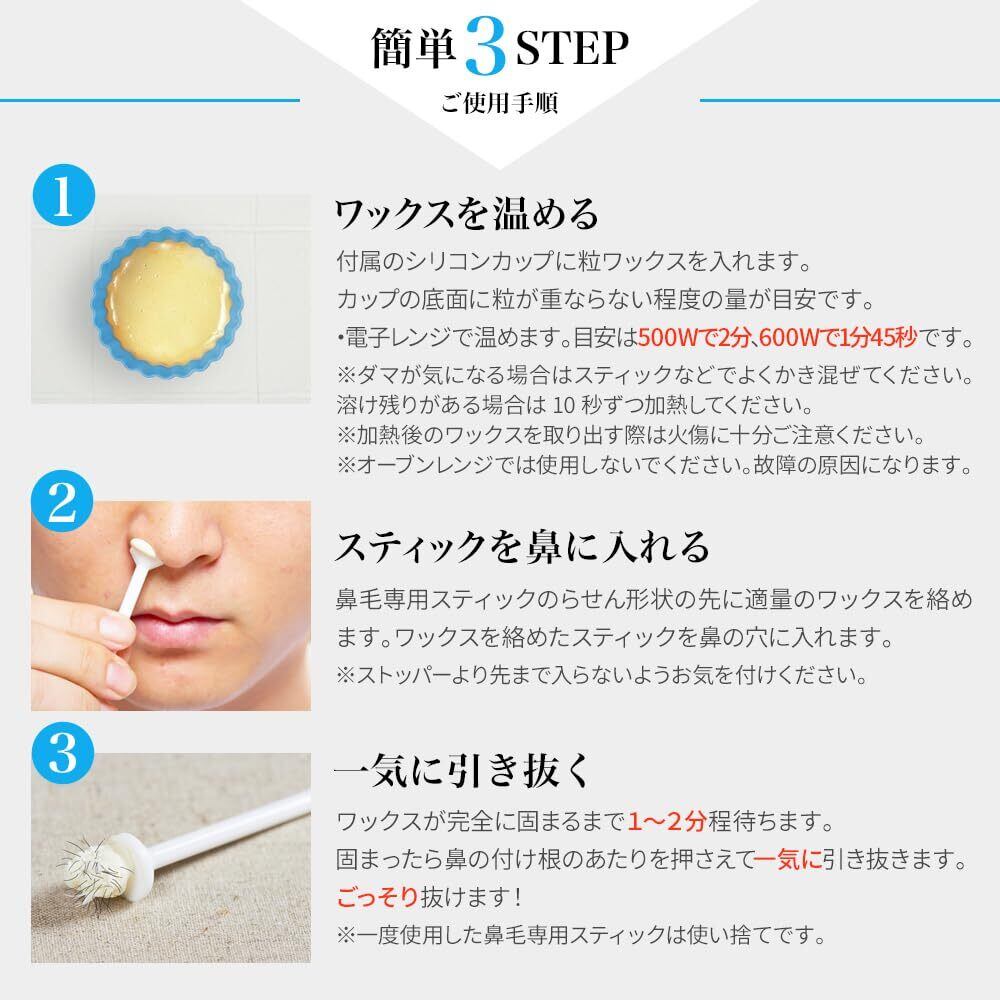 簡単 3 STEP
ご使用手順

1

ワックスを温める

付属のシリコンカップに粒ワックスを入れます。
カップの底面に粒が重ならない程度の量が目安です。
・電子レンジで温めます。目安は500Wで2分、600Wで1分45秒です。
※ダマが気になる場合はスティックなどでよくかき混ぜてください。
溶け残りがある場合は 10 秒ずつ加熱してください。
※加熱後のワックスを取り出す際は火傷に十分ご注意ください。
※オーブンレンジでは使用しないでください。故障の原因になります。

2

スティックを鼻に入れる

鼻毛専用スティックのらせん形状の先に適量のワックスを絡めます。ワックスを絡めたスティックを鼻の穴に入れます。
※ストッパーより先まで入らないようお気を付けください。

3

一気に引き抜く

ワックスが完全に固まるまで1～2分程待ちます。
固まったら鼻の付け根のあたりを押さえて一気に引き抜きます。
ごっそり抜けます！
※一度使用した鼻毛専用スティックは使い捨てです。