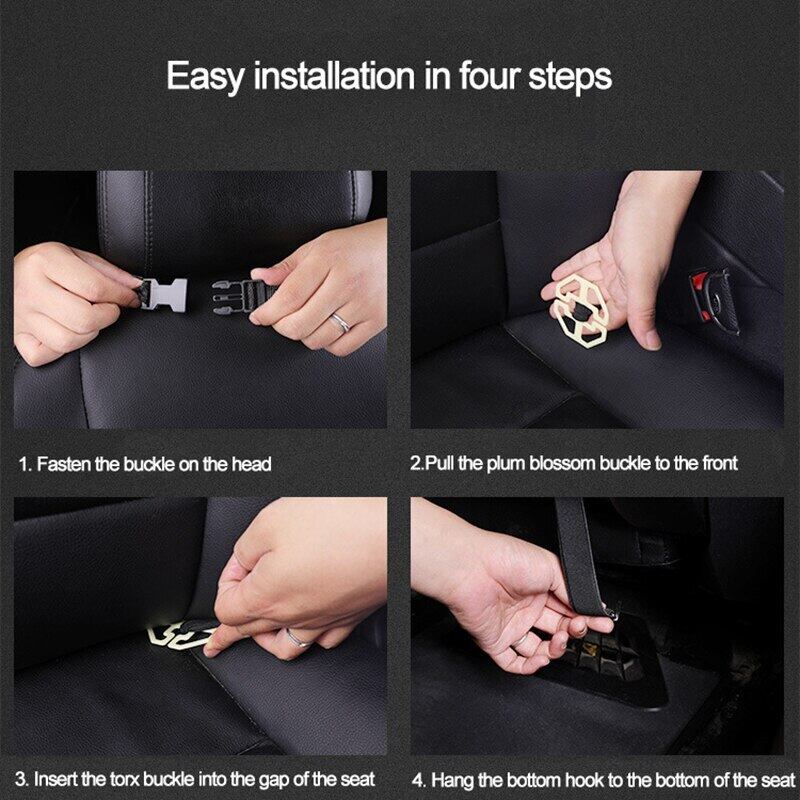 Easy installation in four steps

1. Fasten the buckle on the head

2.Pull the plum blossom buckle to the front

3. Insert the torx buckle into the gap of the seat

4. Hang the bottom hook to the bottom of the seat