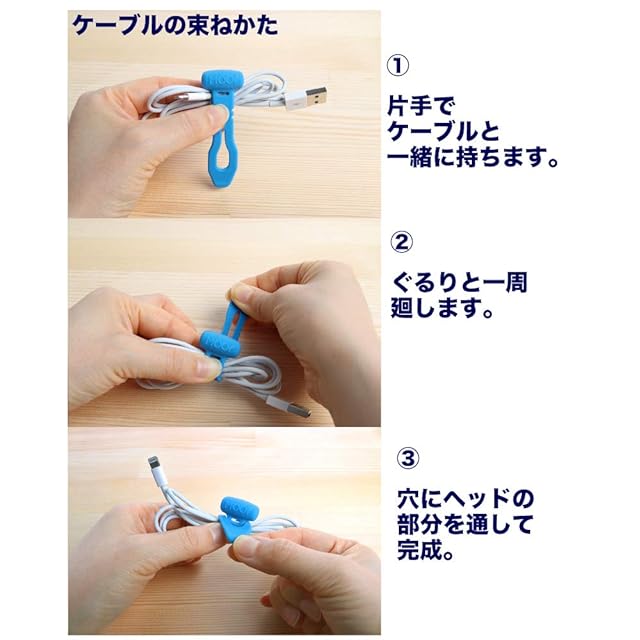 ケーブルの束ねかた

①

片手で
ケーブルと
一緒に持ちます。

②

ぐるりと一周
廻します。

③

穴にヘッドの
部分を通して
完成。