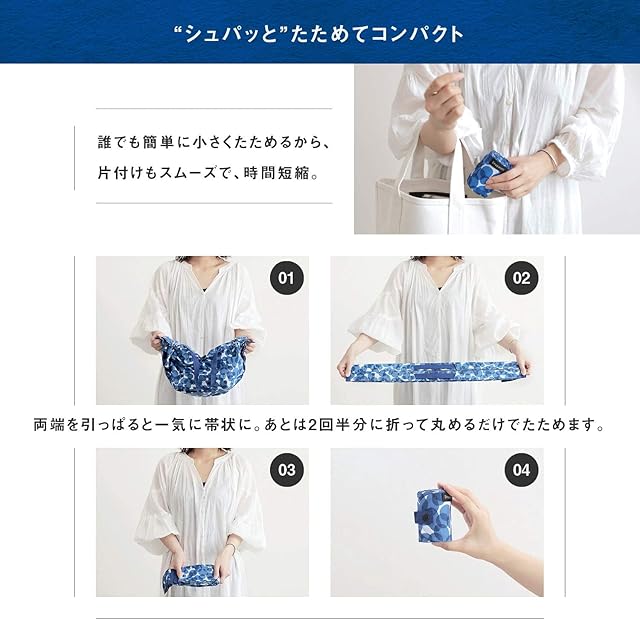 “シュパッと”たためてコンパクト

誰でも簡単に小さくたためるから、
片付けもスムーズで、時間短縮。

01

02

両端を引っぱると一気に帯状に。あとは2回半分に折って丸めるだけでたためます。

03

04