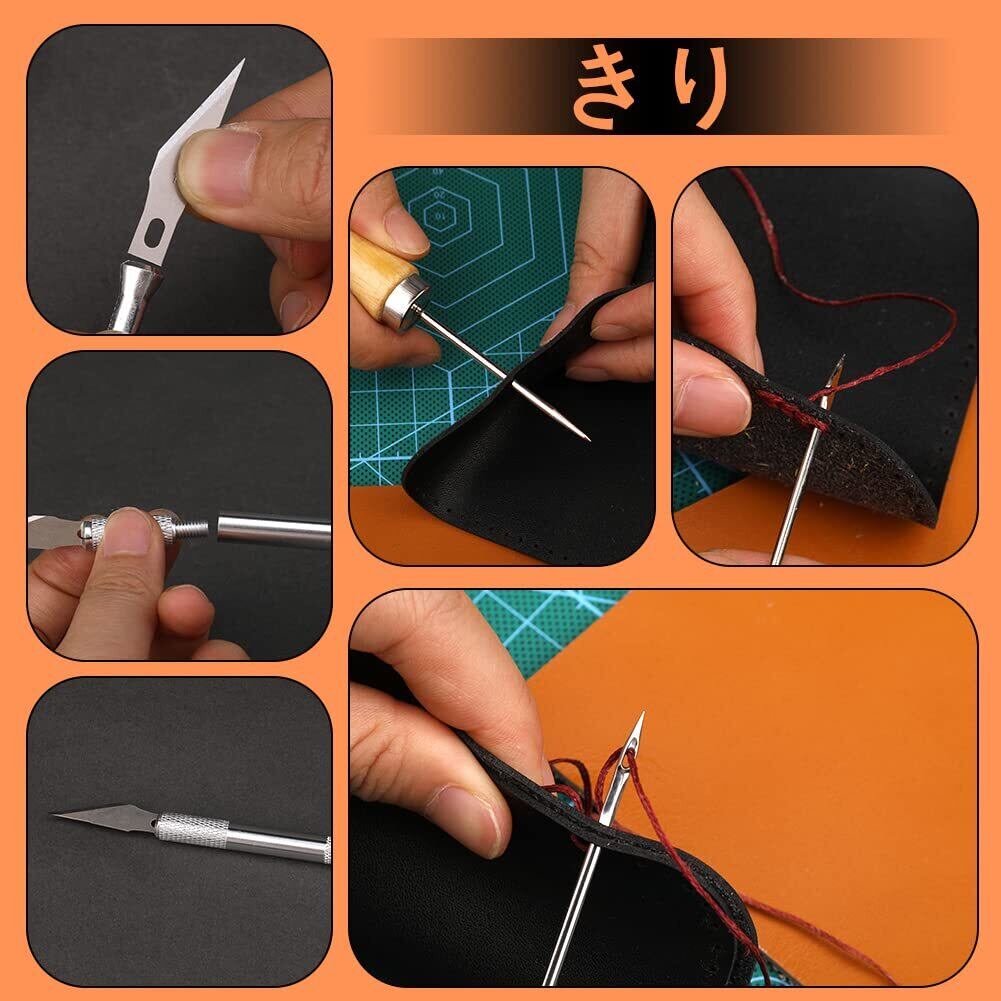 きり