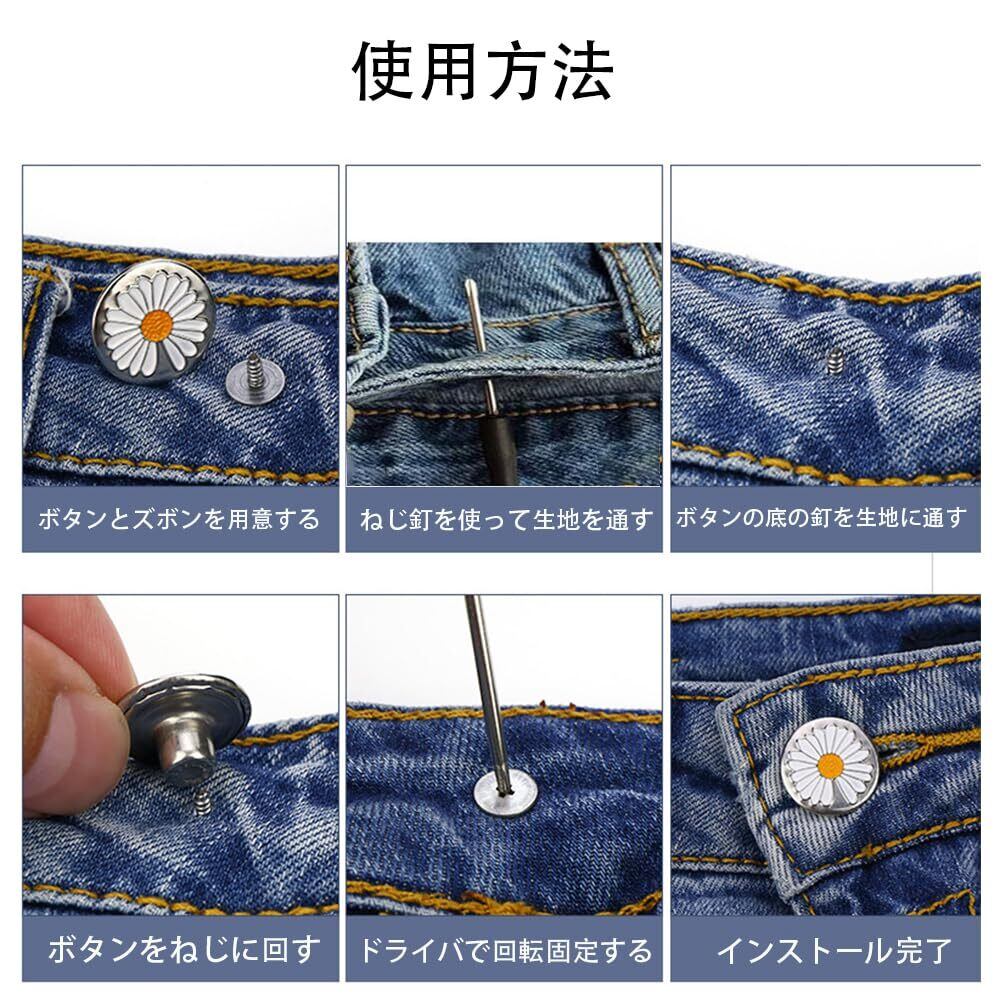 使用方法

ボタンとズボンを用意する

ねじ釘を使って生地を通す

ボタンの底の釘を生地に通す

ボタンをねじに回す

ドライバで回転固定する

インストール完了