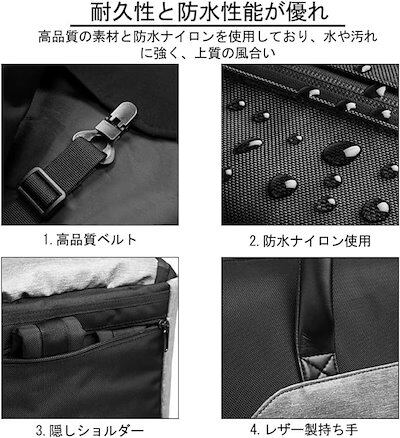 耐久性と防水性能が優れ

高品質の素材と防水ナイロンを使用しており、水や汚れに強く、上質の風合い

1. 高品質ベルト

2. 防水ナイロン使用

3. 隠しショルダー

4. レザー製持ち手