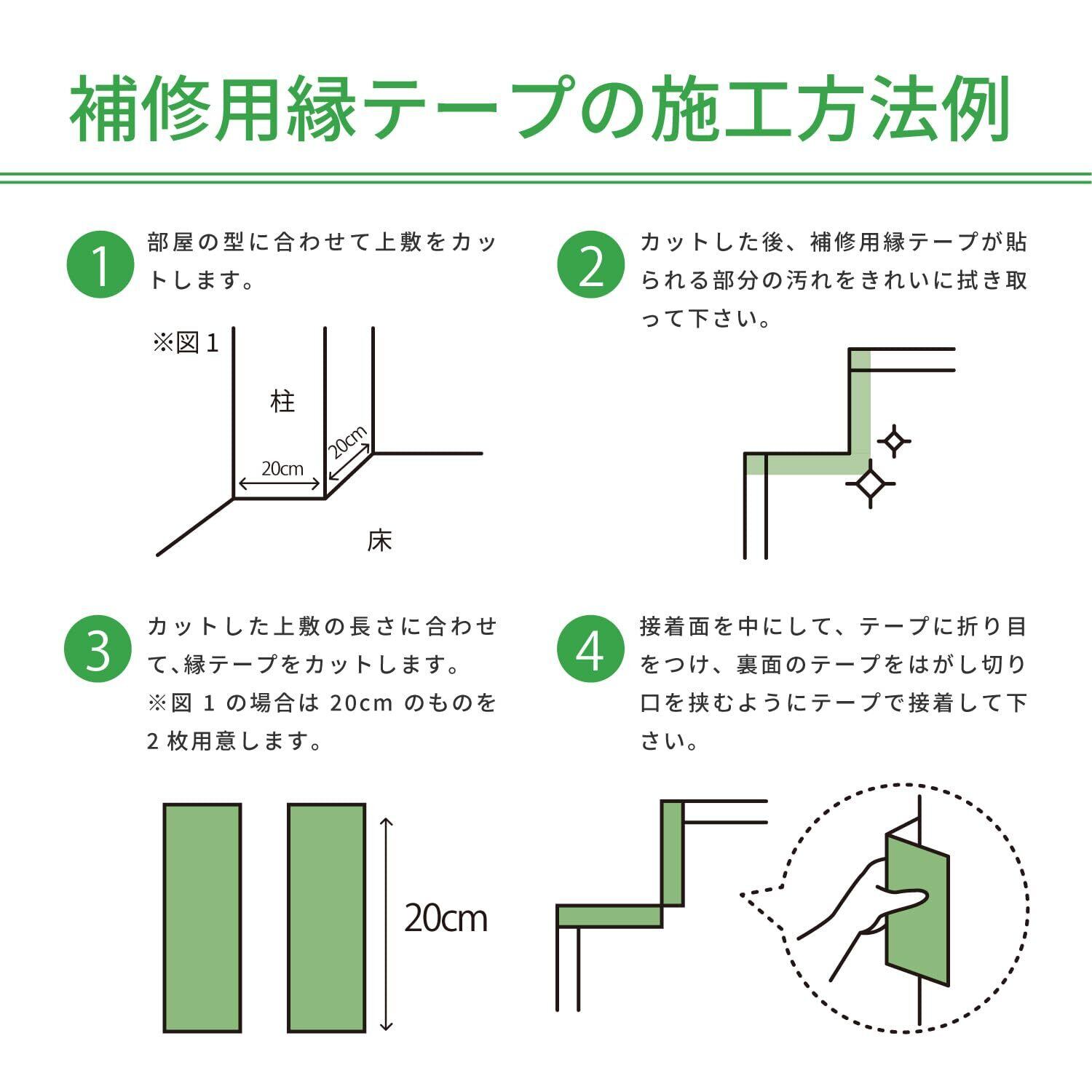 補修用縁テープの施工方法例

1 部屋の型に合わせて上敷をカットします。

※図1

柱

20cm

20cm

床

2 カットした後、補修用縁テープが貼られる部分の汚れをきれいに拭き取って下さい。

3 カットした上敷の長さに合わせて、縁テープをカットします。
※図 1 の場合は 20cm のものを 2 枚用意します。

20cm

4 接着面を中にして、テープに折り目をつけ、裏面のテープをはがし切り口を挟むようにテープで接着して下さい。