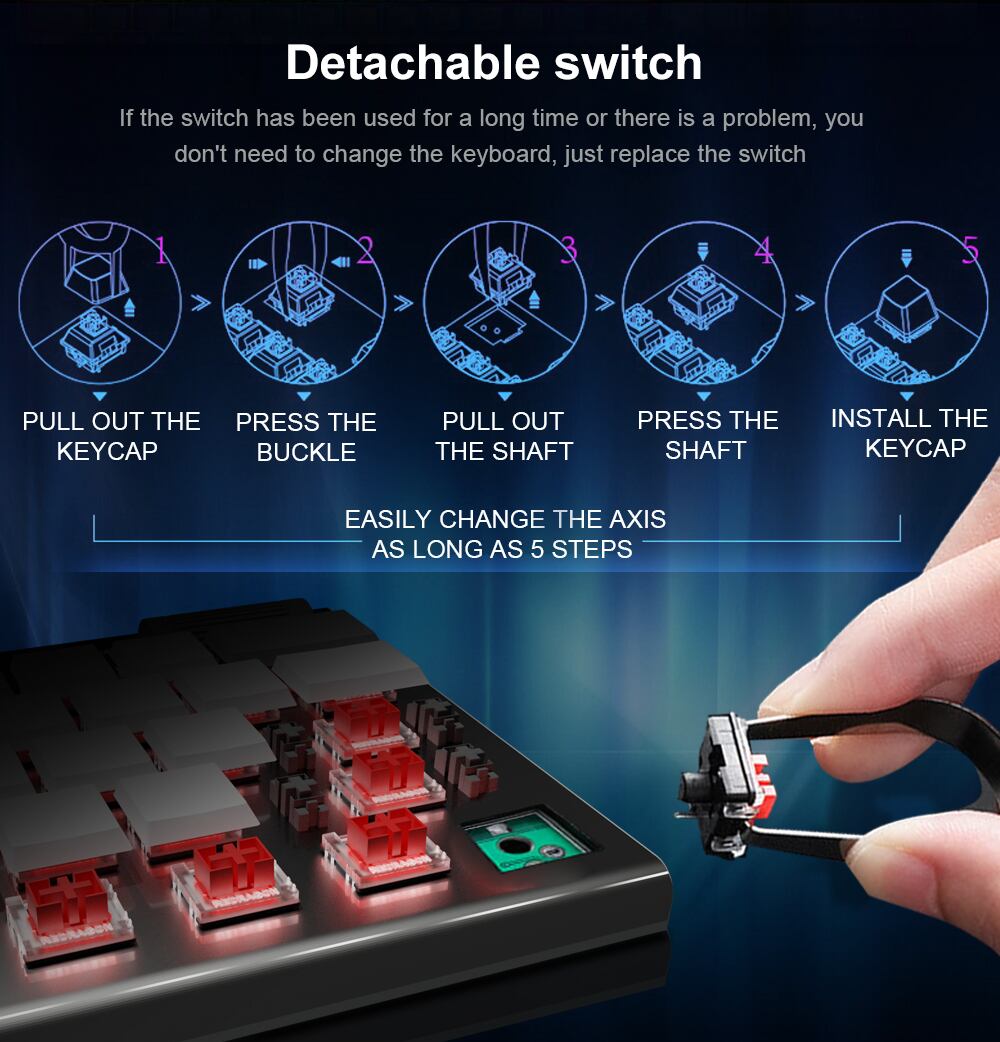 Detachable switch

If the switch has been used for a long time or there is a problem, you don't need to change the keyboard, just replace the switch

1

2

3

4

5

PULL OUT THE KEYCAP

PRESS THE BUCKLE

PULL OUT THE SHAFT

PRESS THE SHAFT

INSTALL THE KEYCAP

EASILY CHANGE THE AXIS AS LONG AS 5 STEPS