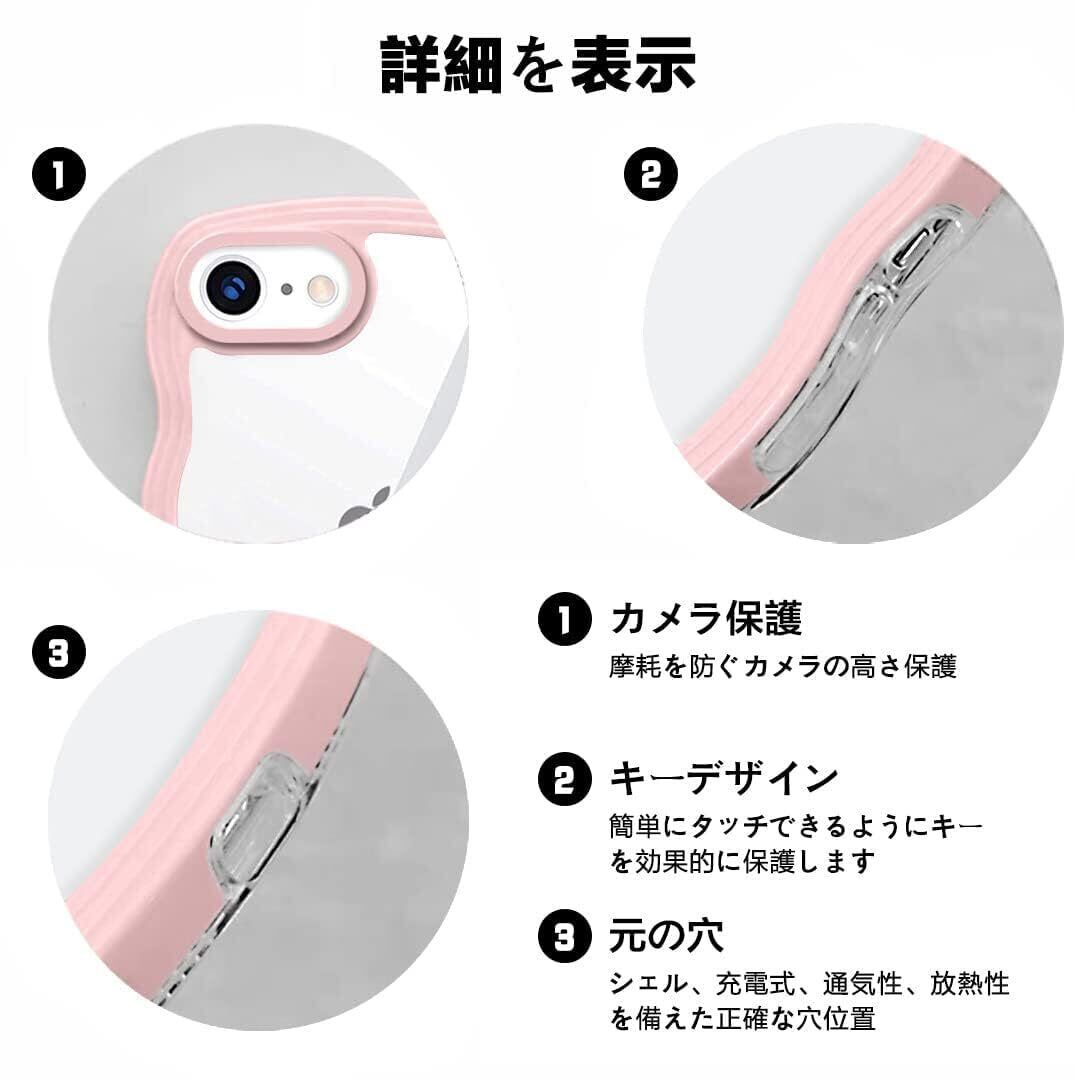 詳細を表示

1

2

3

1 カメラ保護
摩耗を防ぐカメラの高さ保護

2 キーデザイン
簡単にタッチできるようにキーを効果的に保護します

3 元の穴
シェル、充電式、通気性、放熱性を備えた正確な穴位置