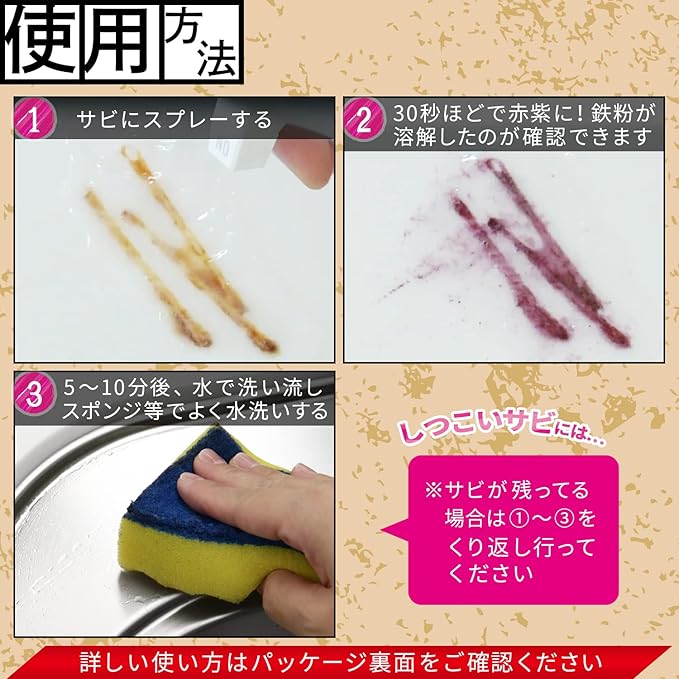 使用方法

1 サビにスプレーする

2 30秒ほどで赤紫に！鉄粉が溶解したのが確認できます

3 5～10分後、水で洗い流しスポンジ等でよく水洗いする

しつこいサビには…

※サビが残ってる場合は①～③をくり返し行ってください

詳しい使い方はパッケージ裏面をご確認ください