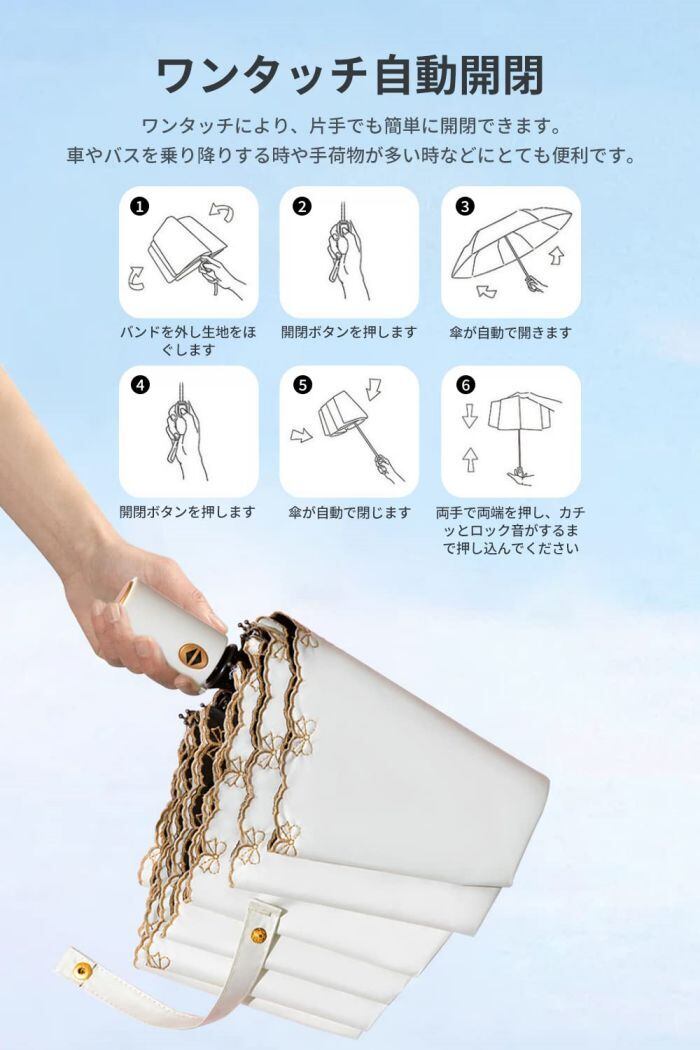 ワンタッチ自動開閉

ワンタッチにより、片手でも簡単に開閉できます。
車やバスを乗り降りする時や手荷物が多い時などにとても便利です。

❶
バンドを外し生地をほぐします

❷
開閉ボタンを押します

❸
傘が自動で開きます

❹
開閉ボタンを押します

❺
傘が自動で閉じます

❻
両手で両端を押し、カチッとロック音がするまで押し込んでください