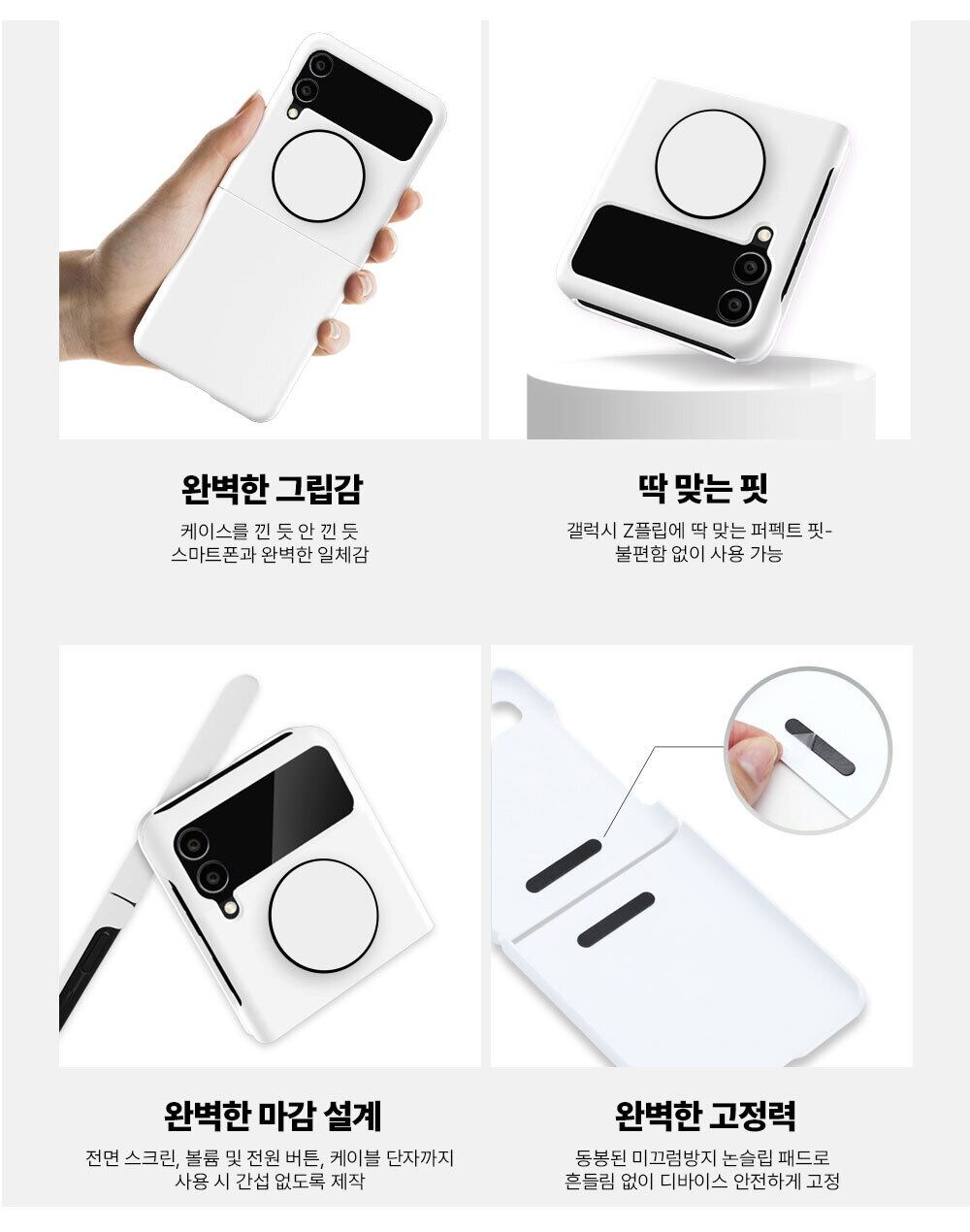 완벽한 그립감

케이스를 낀 듯 안 낀 듯
스마트폰과 완벽한 일체감

딱 맞는 핏

갤럭시 Z플립에 딱 맞는 퍼펙트 핏-
불편함 없이 사용 가능

완벽한 마감 설계

전면 스크린, 볼륨 및 전원 버튼, 케이블 단자까지
사용 시 간섭 없도록 제작

완벽한 고정력

동봉된 미끄럼방지 논슬립 패드로
흔들림 없이 디바이스 안전하게 고정