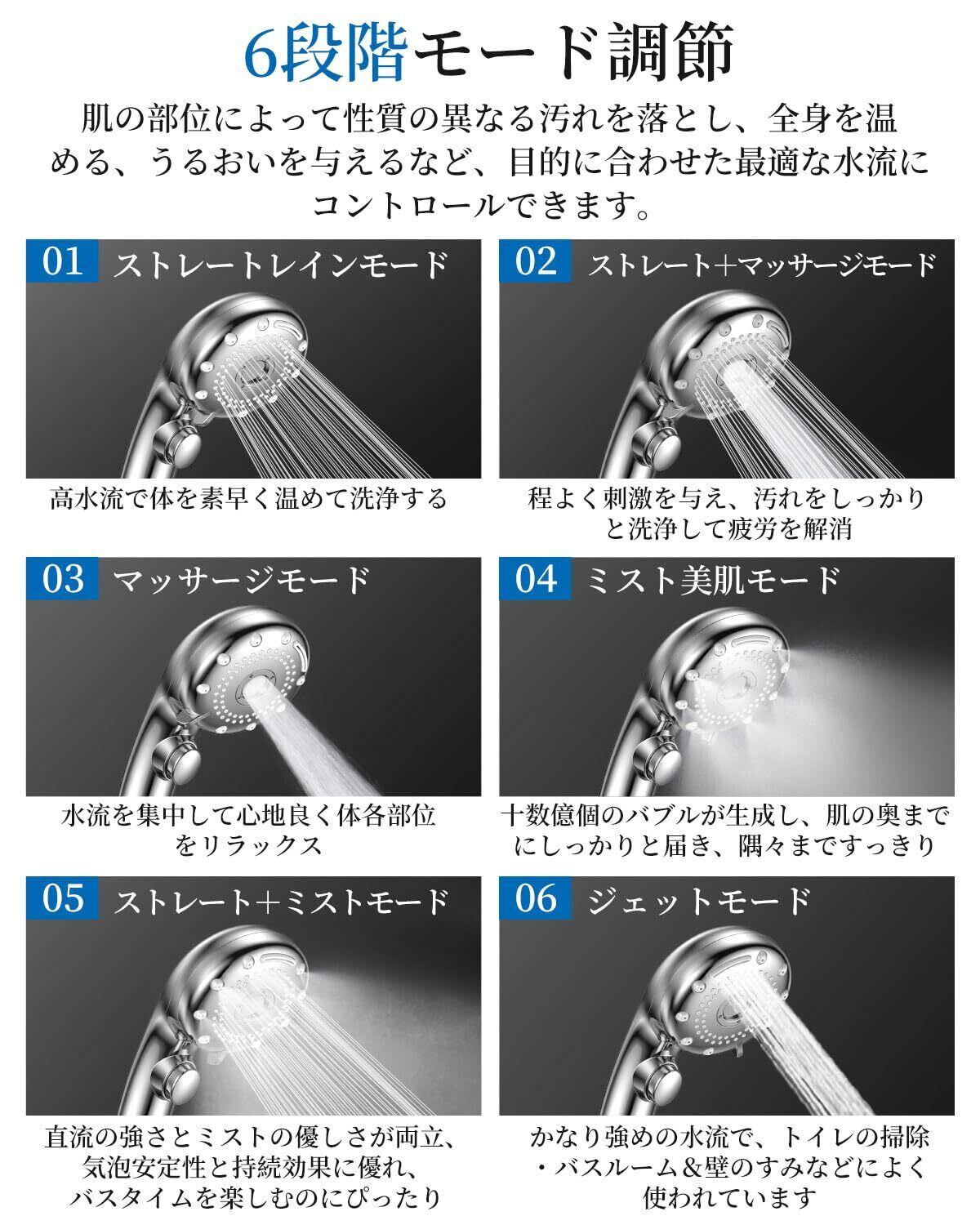 6段階モード調節

肌の部位によって性質の異なる汚れを落とし、全身を温める、うるおいを与えるなど、目的に合わせた最適な水流にコントロールできます。

01 ストレートレインモード

高水流で体を素早く温めて洗浄する

02 ストレート＋マッサージモード

程よく刺激を与え、汚れをしっかりと洗浄して疲労を解消

03 マッサージモード

水流を集中して心地良く体各部位をリラックス

04 ミスト美肌モード

十数億個のバブルが生成し、肌の奥までにしっかりと届き、隅々まですっきり

05 ストレート＋ミストモード

直流の強さとミストの優しさが両立、気泡安定性と持続効果に優れ、バスタイムを楽しむのにぴったり

06 ジェットモード

かなり強めの水流で、トイレの掃除・バスルーム＆壁のすみなどによく使われています