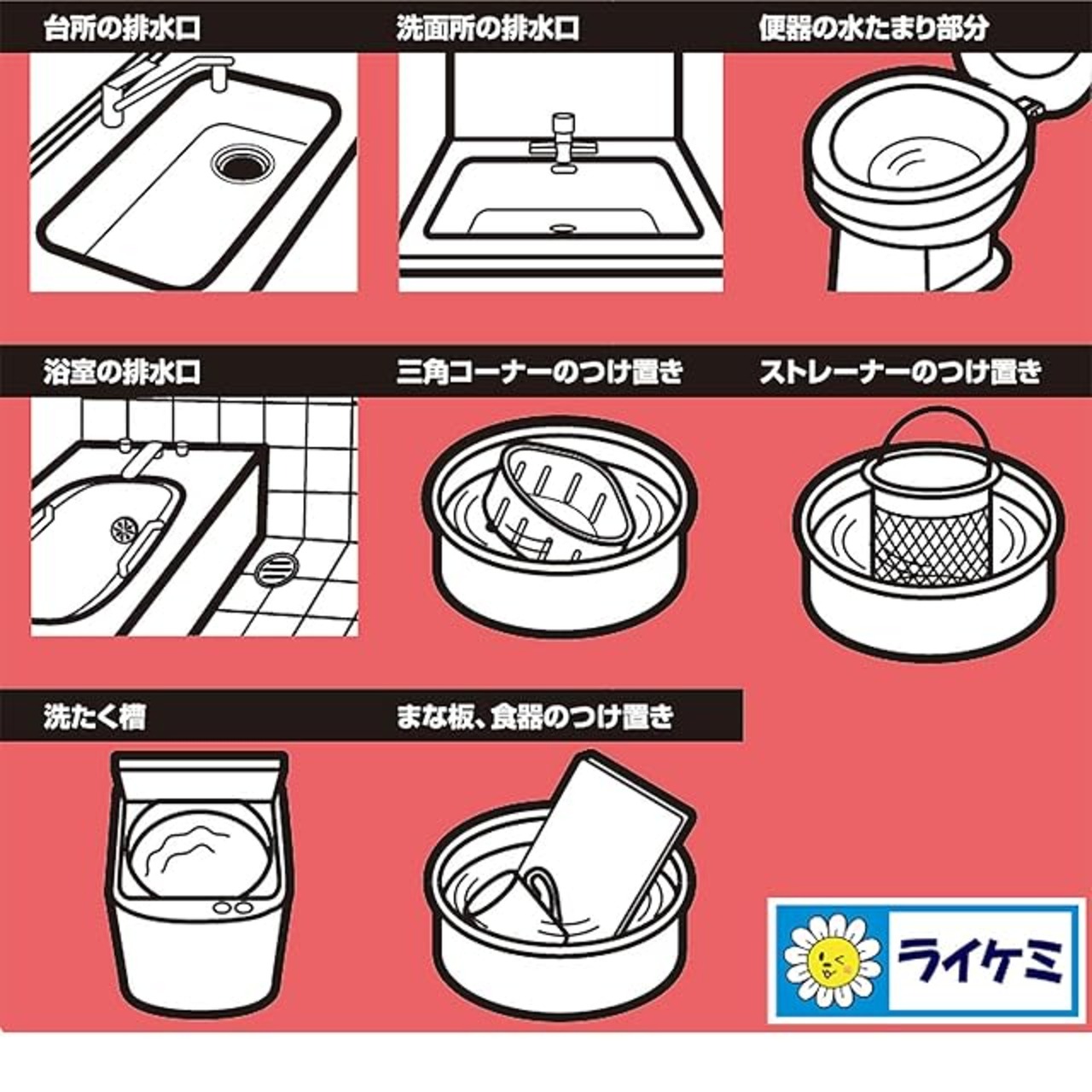 台所の排水口

洗面所の排水口

便器の水たまり部分

浴室の排水口

三角コーナーのつけ置き

ストレーナーのつけ置き

洗たく槽

まな板、食器のつけ置き

ライケミ