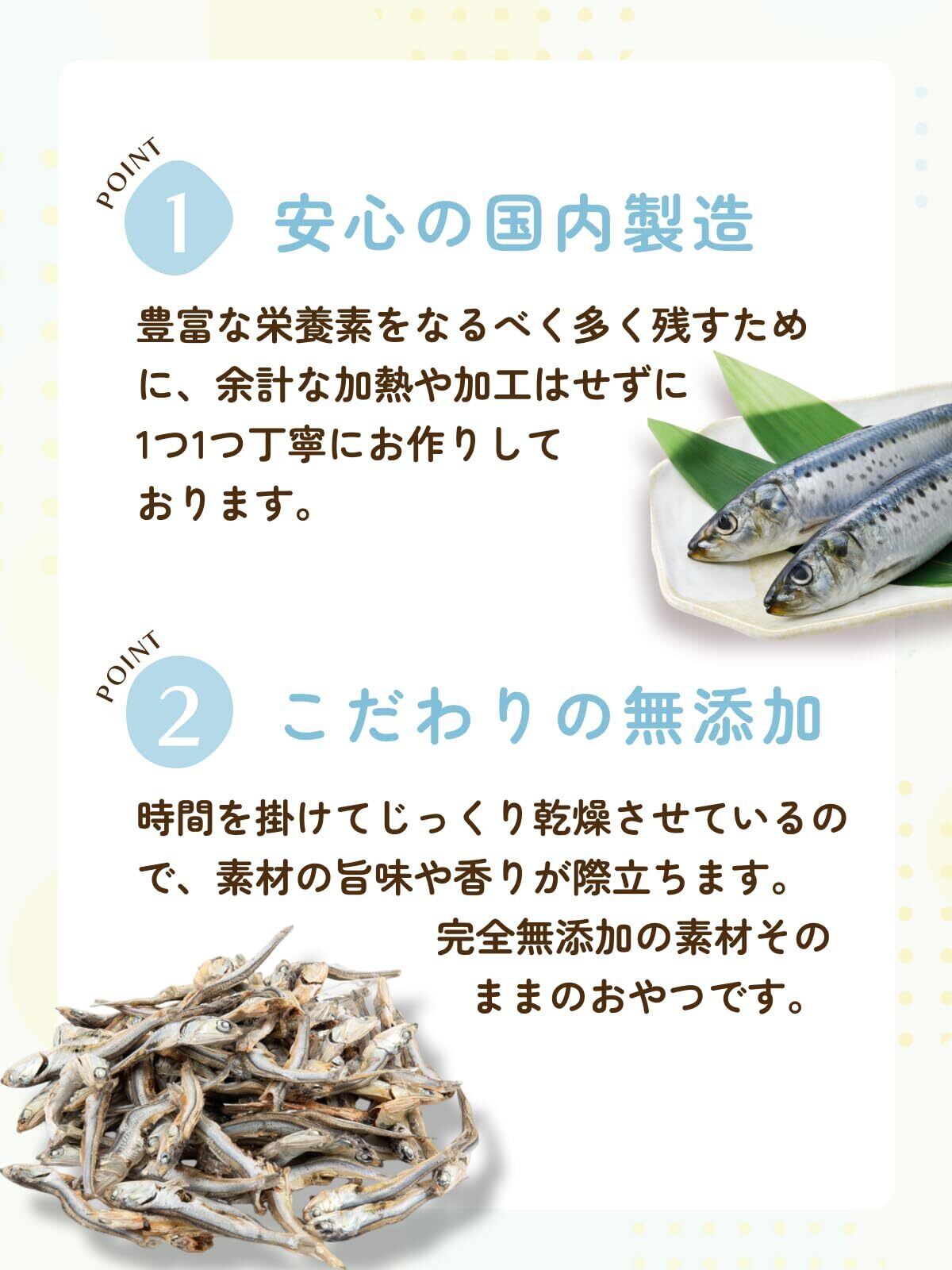 POINT 1 安心の国内製造

豊富な栄養素をなるべく多く残すために、余計な加熱や加工はせずに1つ1つ丁寧にお作りしております。

POINT 2 こだわりの無添加

時間を掛けてじっくり乾燥させているので、素材の旨味や香りが際立ちます。完全無添加の素材そのままのおやつです。