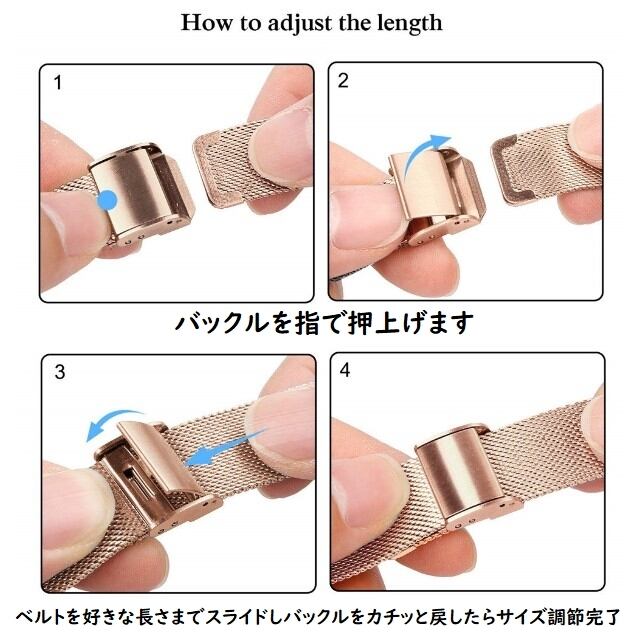 How to adjust the length

1

2

バックルを指で押上げます

3

4

ベルトを好きな長さまでスライドしバックルをカチッと戻したらサイズ調節完了