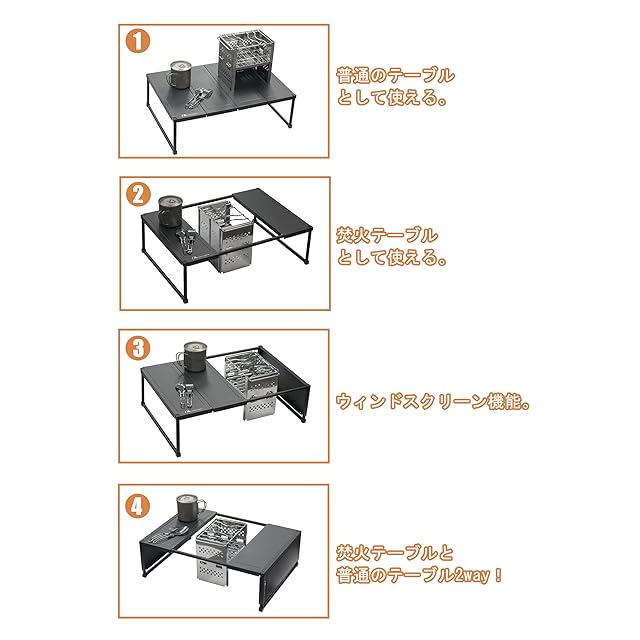 1

普通のテーブルとして使える。

2

焚火テーブルとして使える。

3

ウィンドスクリーン機能。

4

焚火テーブルと普通のテーブル2way！