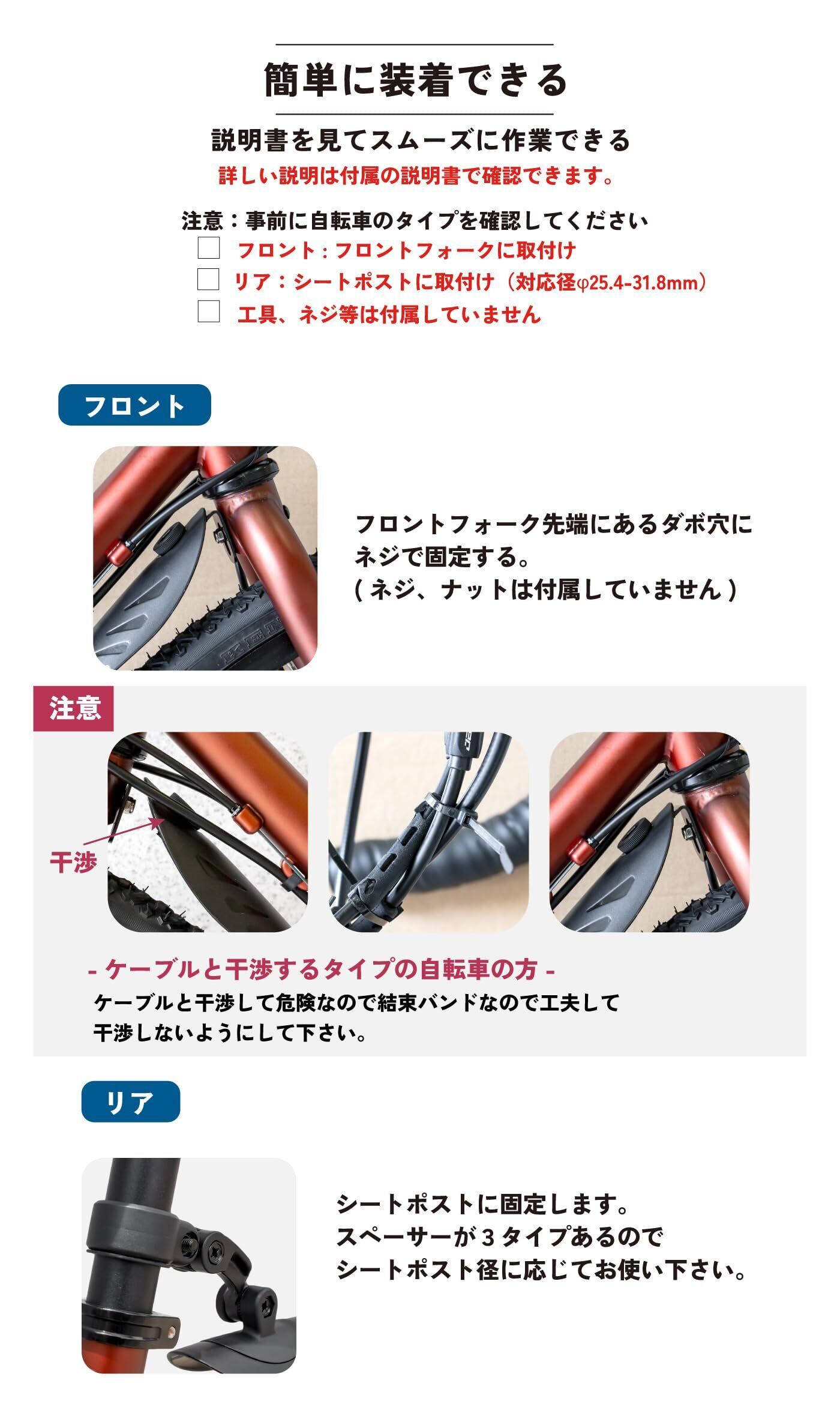 簡単に装着できる

説明書を見てスムーズに作業できる
詳しい説明は付属の説明書で確認できます。

注意：事前に自転車のタイプを確認してください
フロント：フロントフォークに取付け
リア：シートポストに取付け（対応径φ25.4-31.8mm）
工具、ネジ等は付属していません

フロント

フロントフォーク先端にあるダボ穴にネジで固定する。
（ネジ、ナットは付属していません）

注意

干渉

- ケーブルと干渉するタイプの自転車の方 -
ケーブルと干渉して危険なので結束バンドなので工夫して干渉しないようにして下さい。

リア

シートポストに固定します。
スペーサーが３タイプあるので
シートポスト径に応じてお使い下さい。