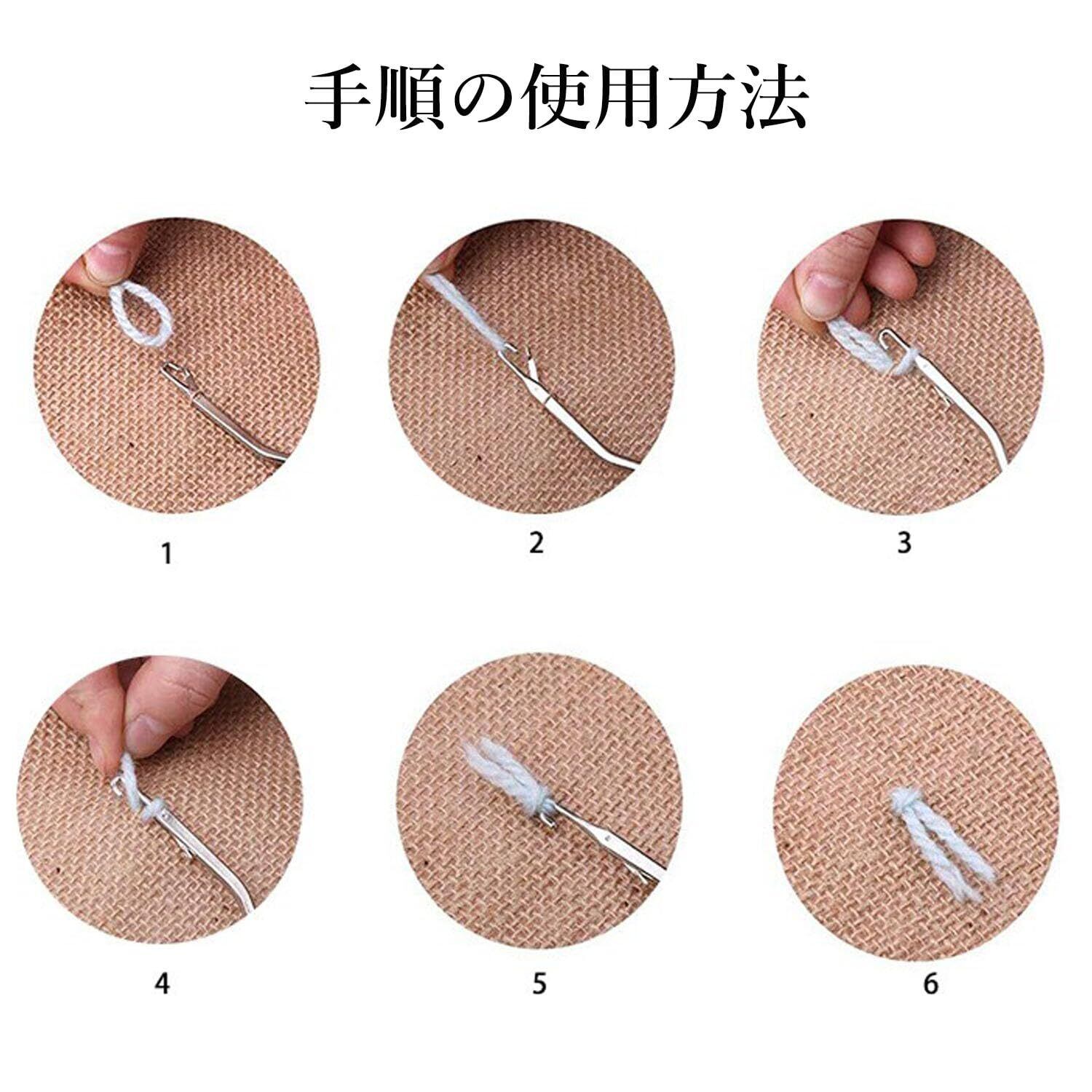 手順の使用方法

1

2

3

4

5

6