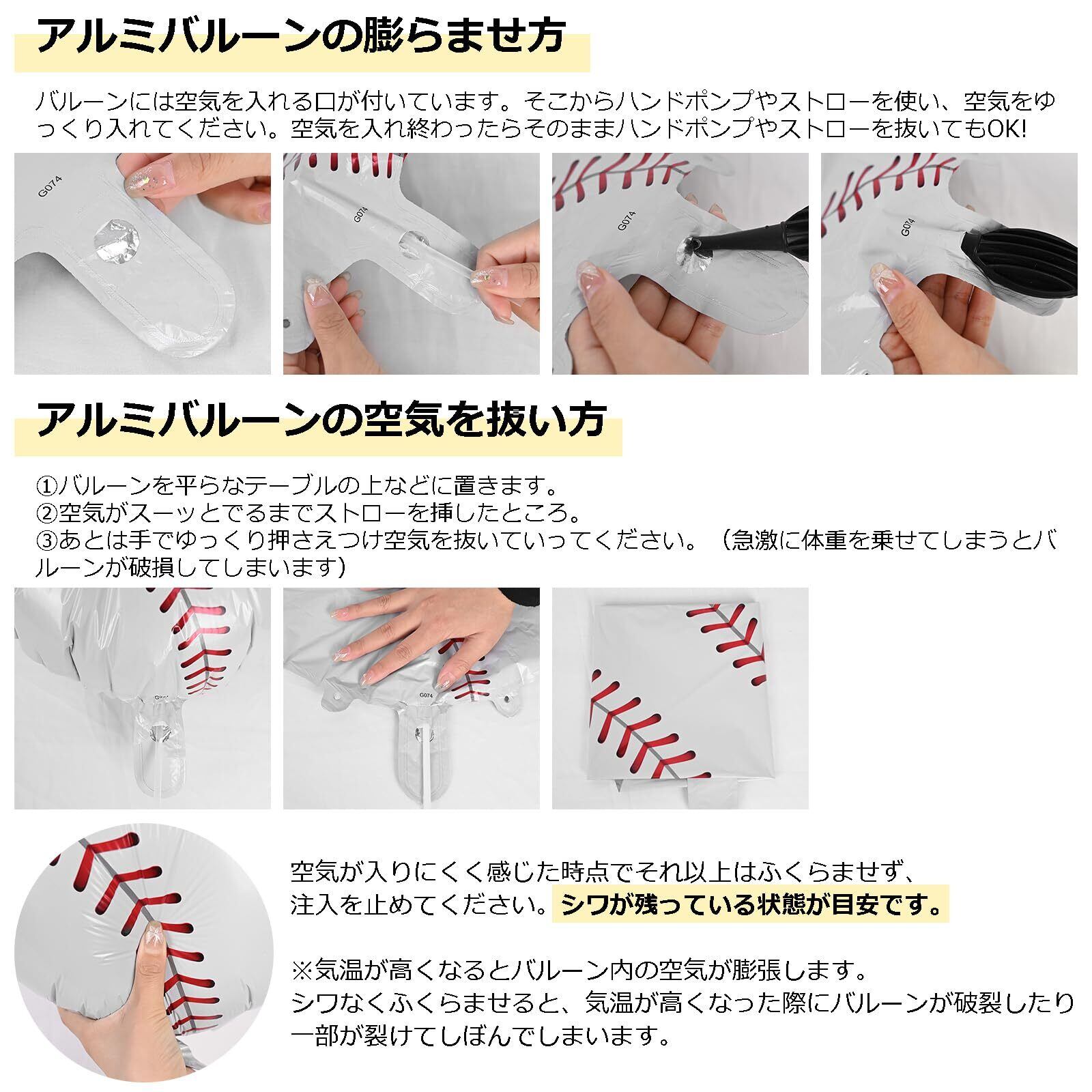 アルミバルーンの膨らませ方

バルーンには空気を入れる口が付いています。そこからハンドポンプやストローを使い、空気をゆっくり入れてください。空気を入れ終わったらそのままハンドポンプやストローを抜いてもOK!

G074

G074

G074

G074

アルミバルーンの空気を抜い方

①バルーンを平らなテーブルの上などに置きます。
②空気がスーッとでるまでストローを挿したところ。
③あとは手でゆっくり押さえつけ空気を抜いていってください。（急激に体重を乗せてしまうとバルーンが破損してしまいます）

G074

空気が入りにくく感じた時点でそれ以上はふくらませず、注入を止めてください。シワが残っている状態が目安です。

※気温が高くなるとバルーン内の空気が膨張します。
シワなくふくらませると、気温が高くなった際にバルーンが破裂したり一部が裂けてしぼんでしまいます。