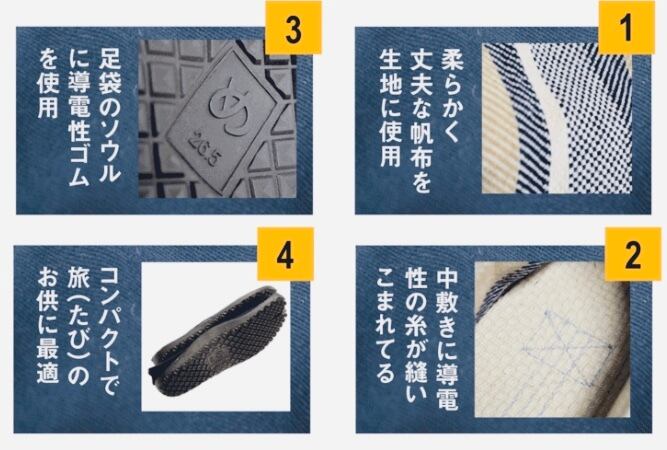 1

柔らかく丈夫な帆布を生地に使用

2

中敷きに導電性の糸が縫いこまれてる

3

足袋のソウルに導電性ゴムを使用

め
26.5

4

コンパクトで旅(たび)のお供に最適