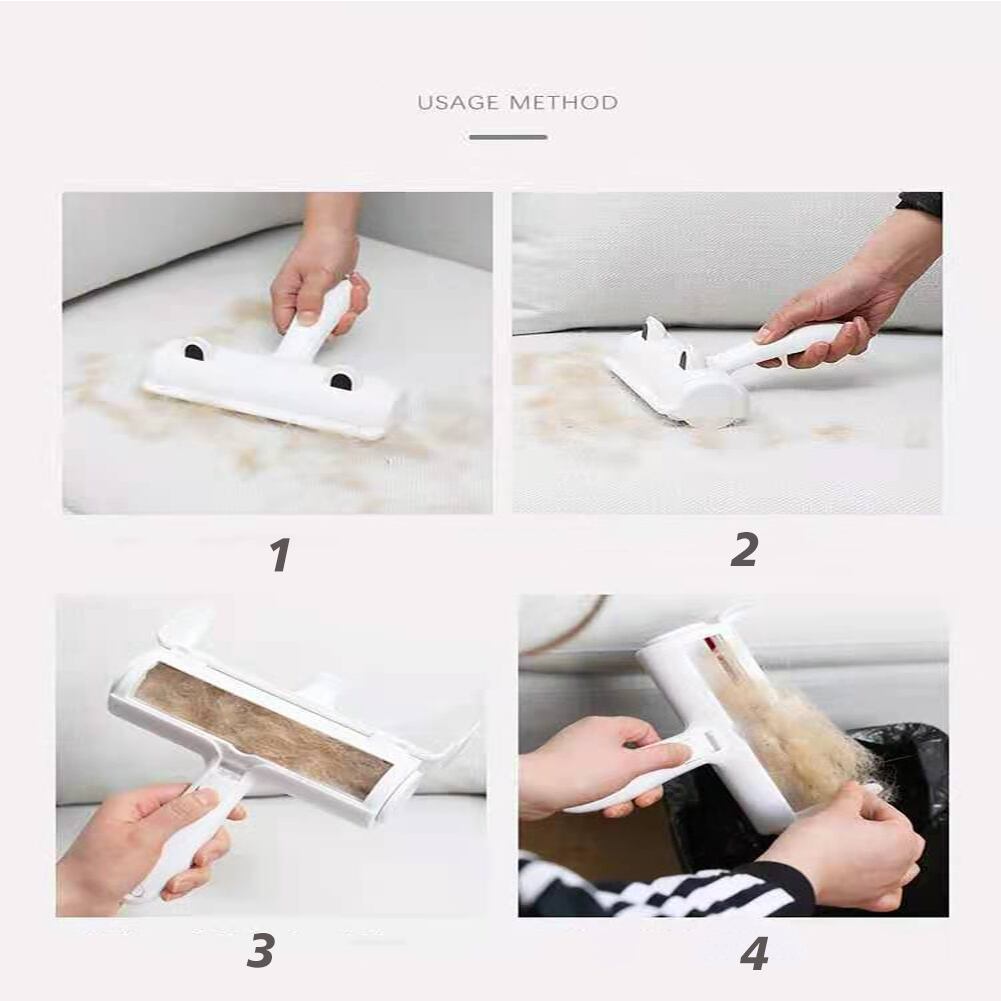 USAGE METHOD

1

2

3

4