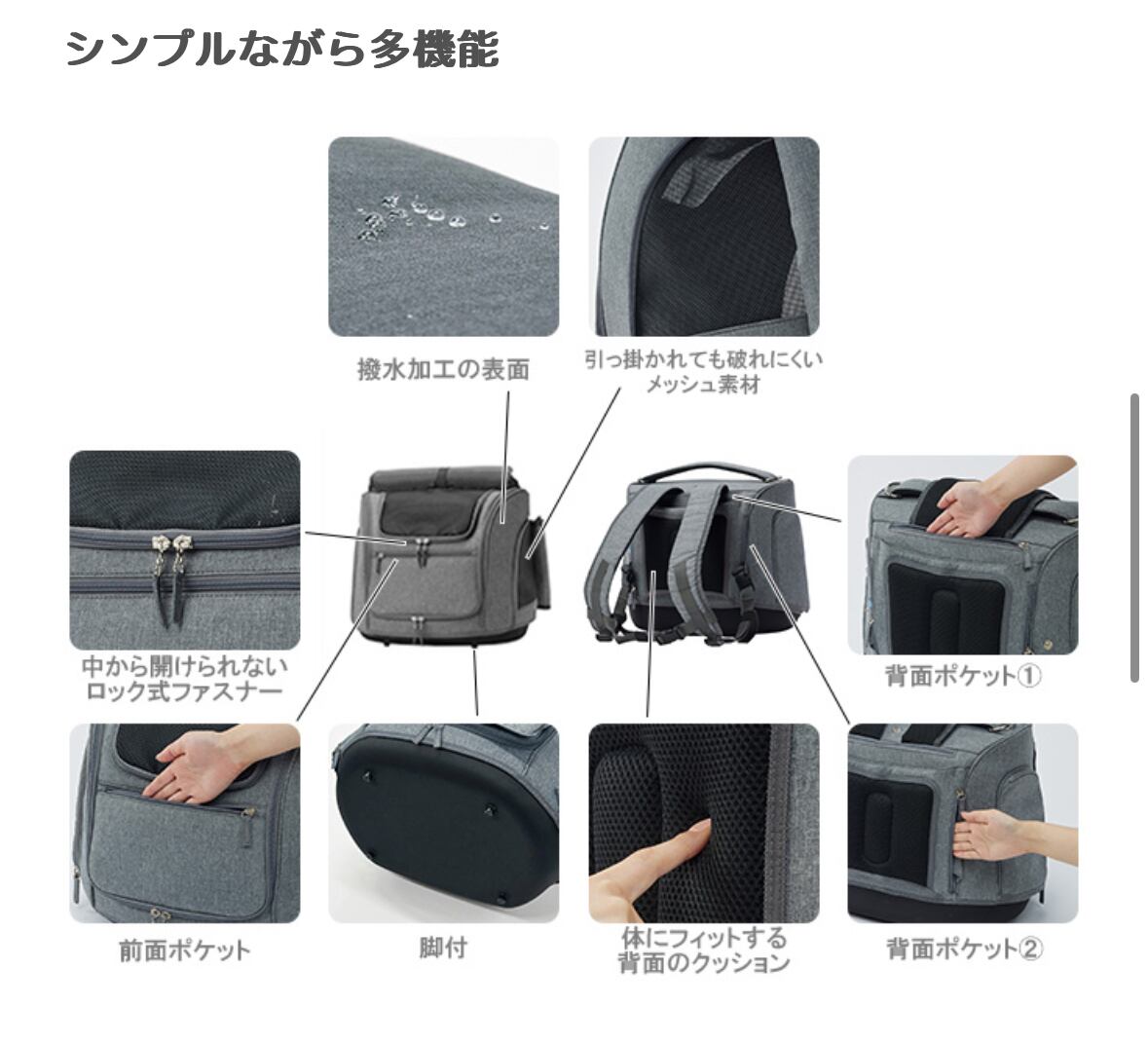 シンプルながら多機能

撥水加工の表面

引っ掛かれても破れにくいメッシュ素材

中から開けられないロック式ファスナー

背面ポケット①

前面ポケット

脚付

体にフィットする背面のクッション

背面ポケット②