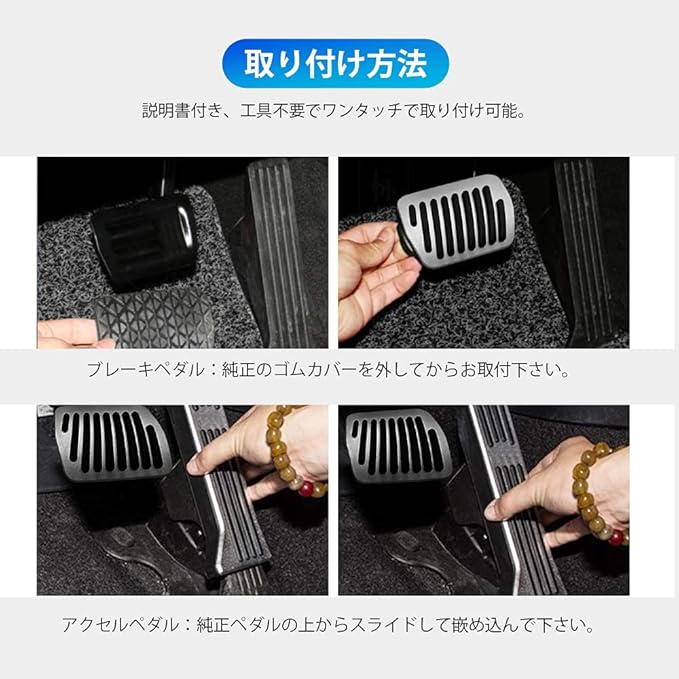 取り付け方法

説明書付き、工具不要でワンタッチで取り付け可能。

ブレーキペダル：純正のゴムカバーを外してからお取付下さい。

アクセルペダル：純正ペダルの上からスライドして嵌め込んで下さい。