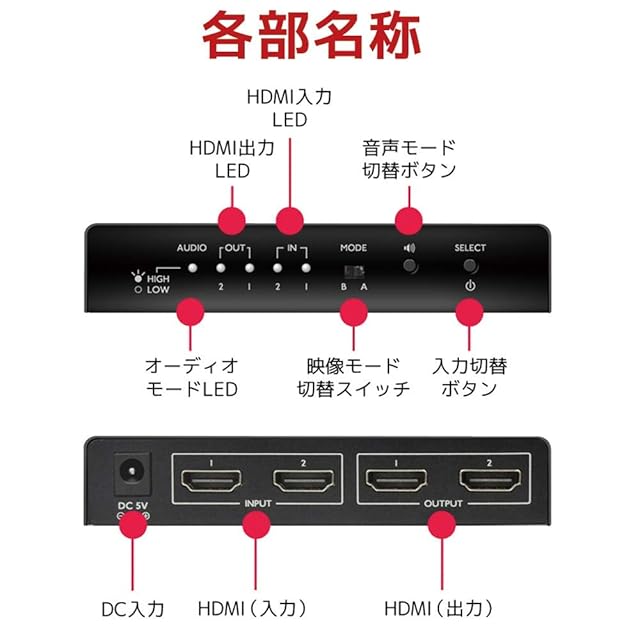 各部名称

HDMI入力 LED

HDMI出力 LED

音声モード 切替ボタン

AUDIO
OUT
IN
MODE
SELECT
HIGH
LOW
2 1 2 1
B A

オーディオ モードLED

映像モード 切替スイッチ

入力切替 ボタン

1 2
1 2
DC 5V
INPUT
OUTPUT

DC入力

HDMI（入力）

HDMI（出力）