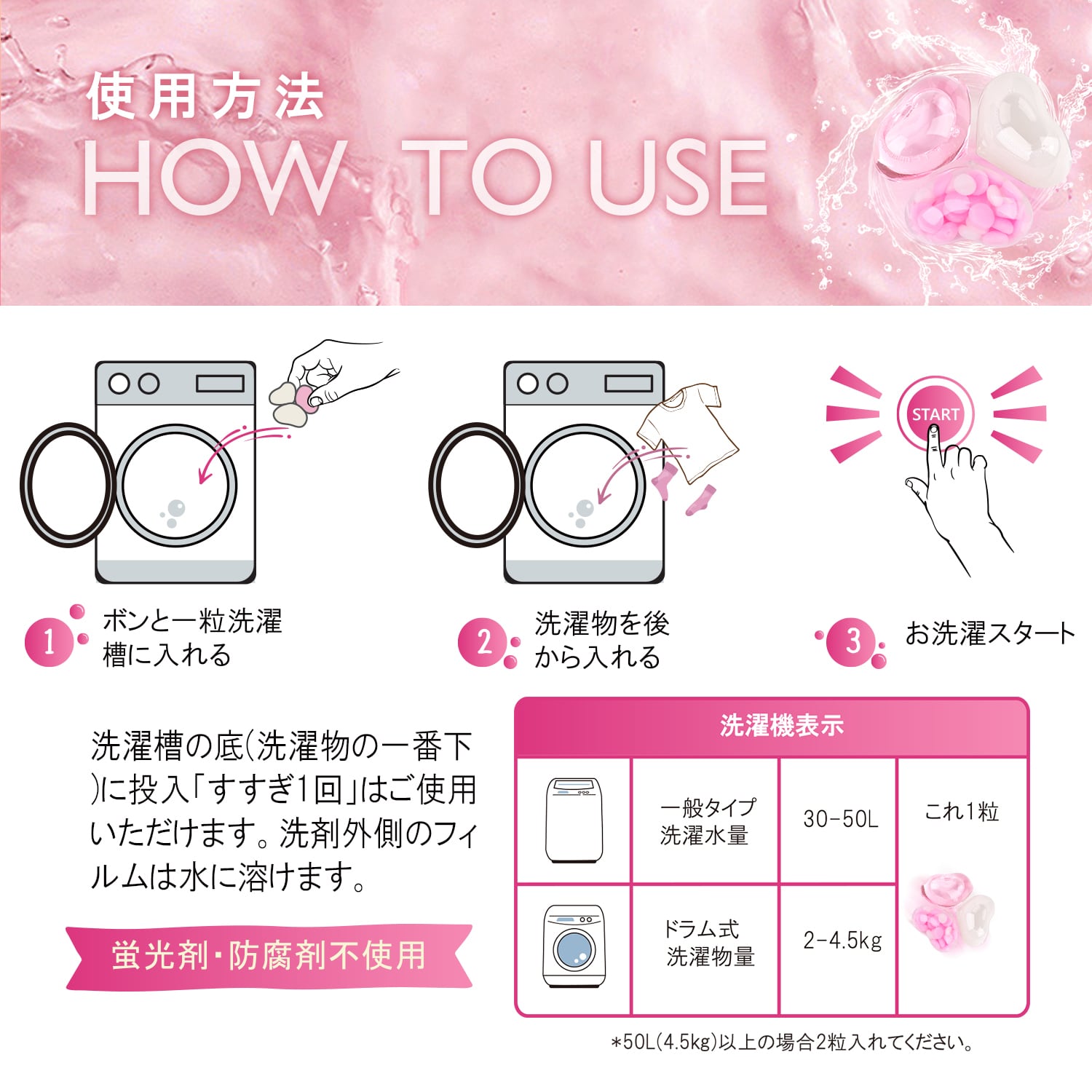 使用方法
HOW TO USE

START

1 ポンと一粒洗濯槽に入れる

2 洗濯物を後から入れる

3 お洗濯スタート

洗濯槽の底(洗濯物の一番下)に投入「すすぎ1回」はご使用いただけます。洗剤外側のフィルムは水に溶けます。

蛍光剤・防腐剤不使用

| 洗濯機表示 | | | |
|---|---|---|---|
| | 一般タイプ 洗濯水量 | 30-50L | これ1粒 |
| | ドラム式 洗濯物量 | 2-4.5kg | |

*50L(4.5kg)以上の場合2粒入れてください。