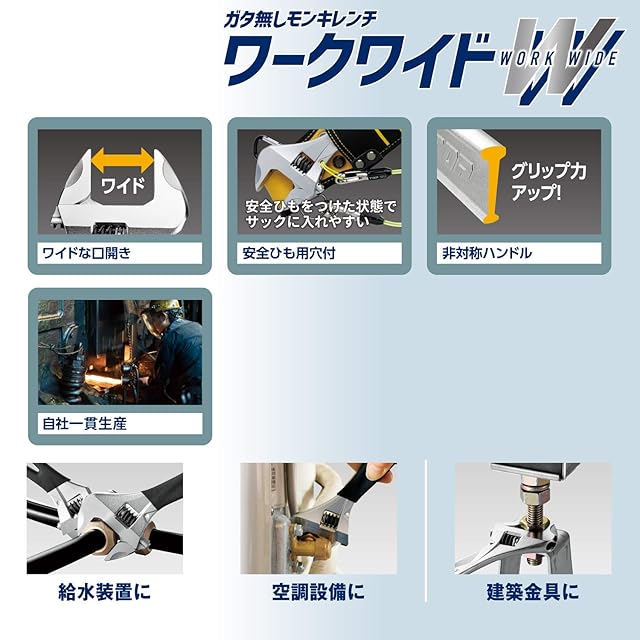 ガタ無しモンキレンチ
ワークワイド
WORK WIDE

ワイド
ワイドな口開き

安全ひもをつけた状態でサックに入れやすい
安全ひも用穴付

グリップ力アップ!
非対称ハンドル

自社一貫生産

給水装置に

空調設備に

建築金具に