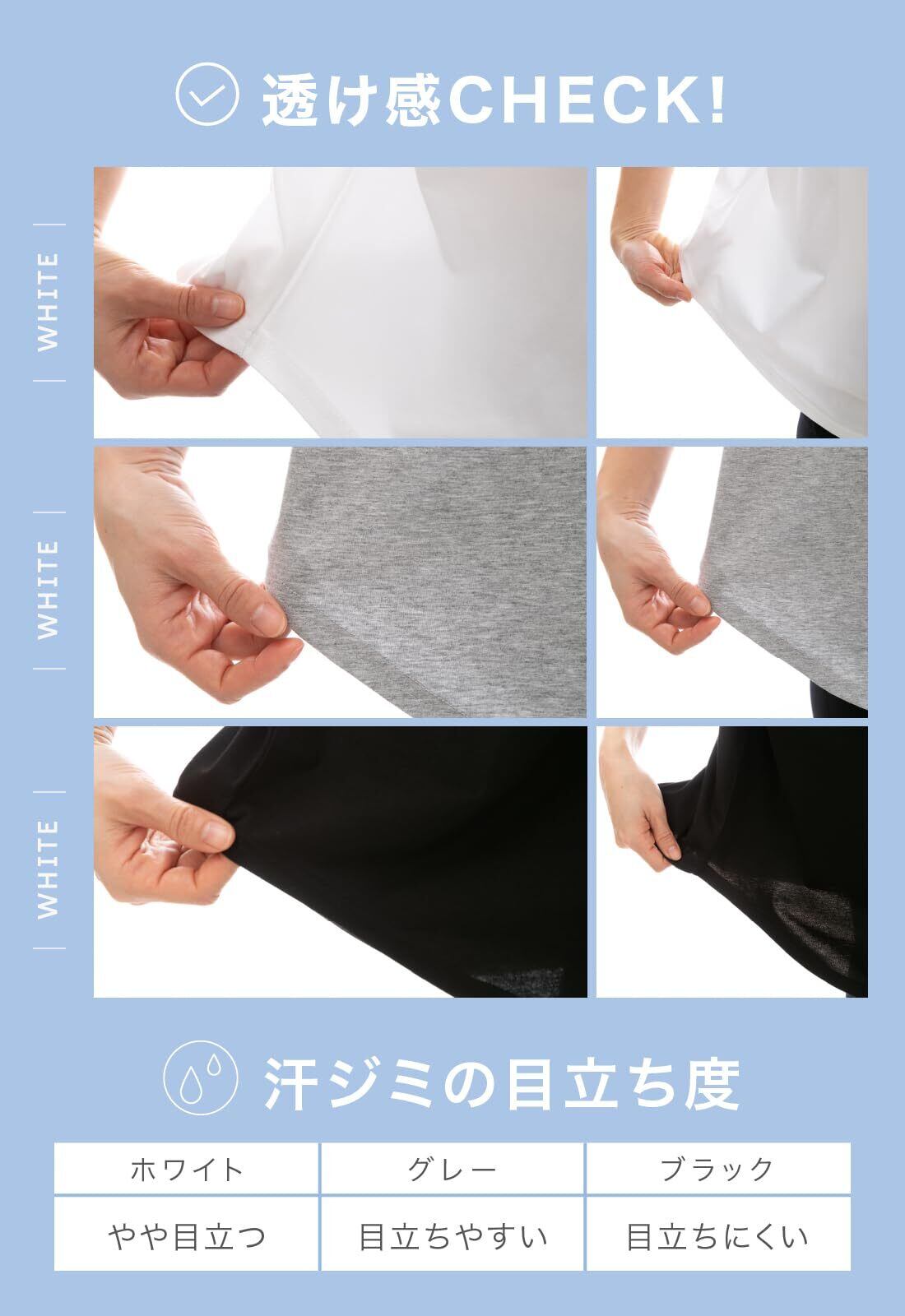 透け感CHECK!

WHITE

WHITE

WHITE

汗ジミの目立ち度

| ホワイト | グレー | ブラック |
|---|---|---|
| やや目立つ | 目立ちやすい | 目立ちにくい |