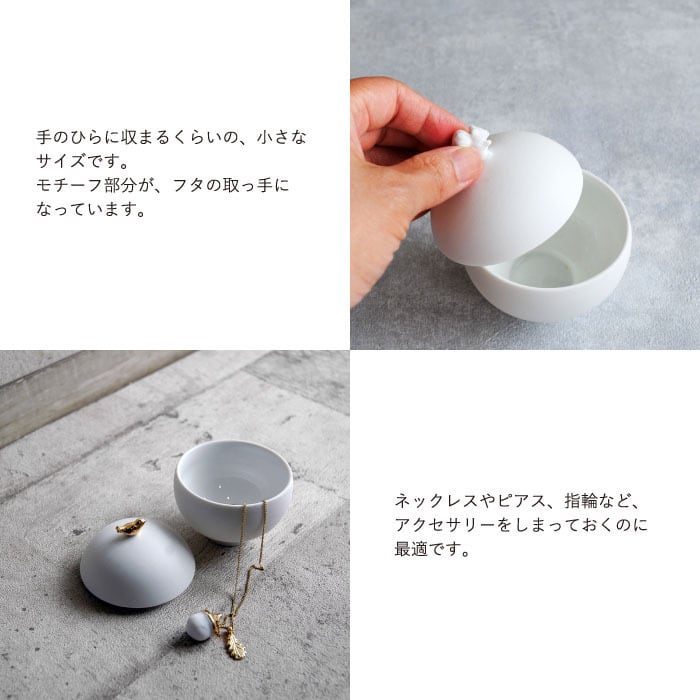 手のひらに収まるくらいの、小さなサイズです。
モチーフ部分が、フタの取っ手になっています。

ネックレスやピアス、指輪など、アクセサリーをしまっておくのに最適です。