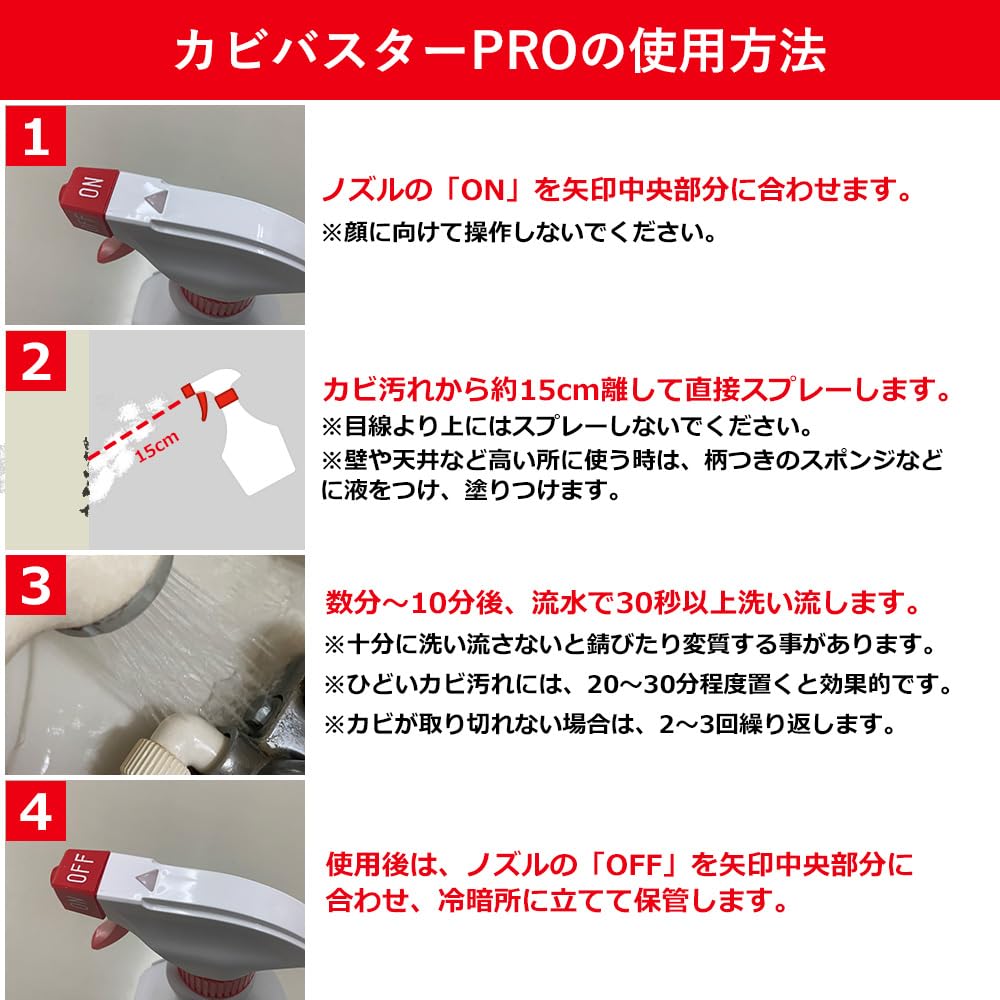 カビバスターPROの使用方法

1

ON

ノズルの「ON」を矢印中央部分に合わせます。
※顔に向けて操作しないでください。

2

15cm

カビ汚れから約15cm離して直接スプレーします。
※目線より上にはスプレーしないでください。
※壁や天井など高い所に使う時は、柄つきのスポンジなどに液をつけ、塗りつけます。

3

数分～10分後、流水で30秒以上洗い流します。
※十分に洗い流さないと錆びたり変質する事があります。
※ひどいカビ汚れには、20～30分程度置くと効果的です。
※カビが取り切れない場合は、2～3回繰り返します。

4

OFF

使用後は、ノズルの「OFF」を矢印中央部分に合わせ、冷暗所に立てて保管します。