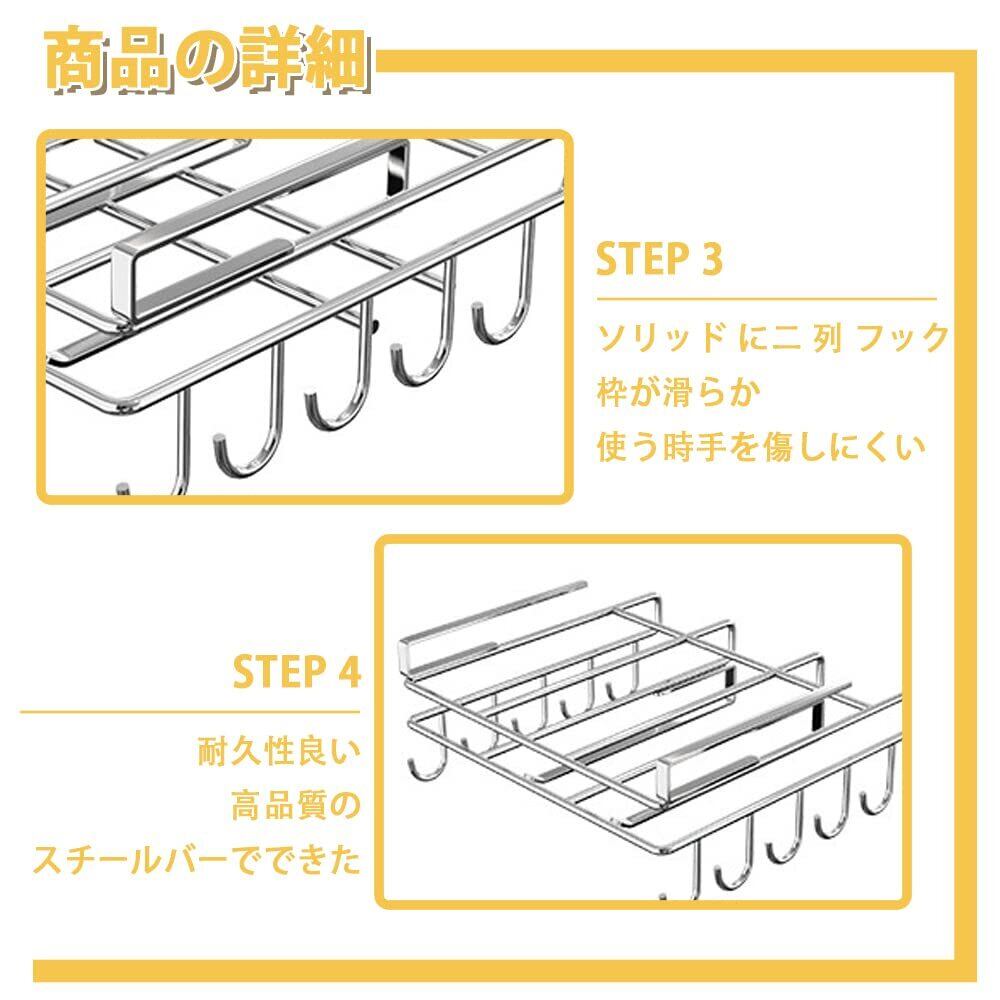 商品の詳細

STEP 3

ソリッド に二 列 フック
枠が滑らか
使う時手を傷しにくい

STEP 4

耐久性良い
高品質の
スチールバーでできた