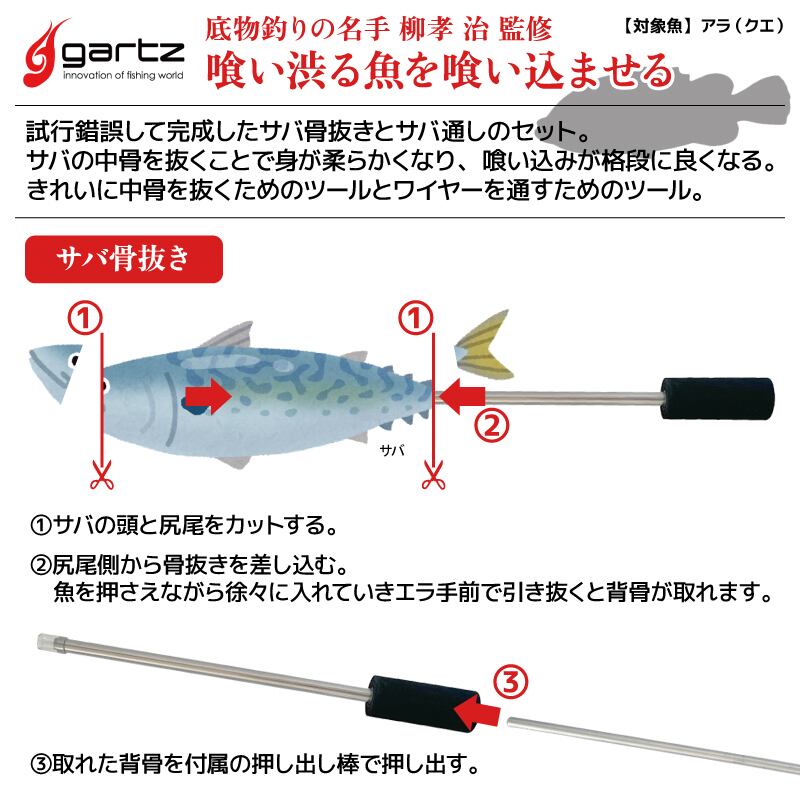 gartz
innovation of fishing world

底物釣りの名手 柳孝 治 監修
喰い渋る魚を喰い込ませる

【対象魚】アラ（クエ）

試行錯誤して完成したサバ骨抜きとサバ通しのセット。
サバの中骨を抜くことで身が柔らかくなり、喰い込みが格段に良くなる。
きれいに中骨を抜くためのツールとワイヤーを通すためのツール。

サバ骨抜き

①

①

②

サバ

①サバの頭と尻尾をカットする。

②尻尾側から骨抜きを差し込む。
魚を押さえながら徐々に入れていきエラ手前で引き抜くと背骨が取れます。

③

③取れた背骨を付属の押し出し棒で押し出す。