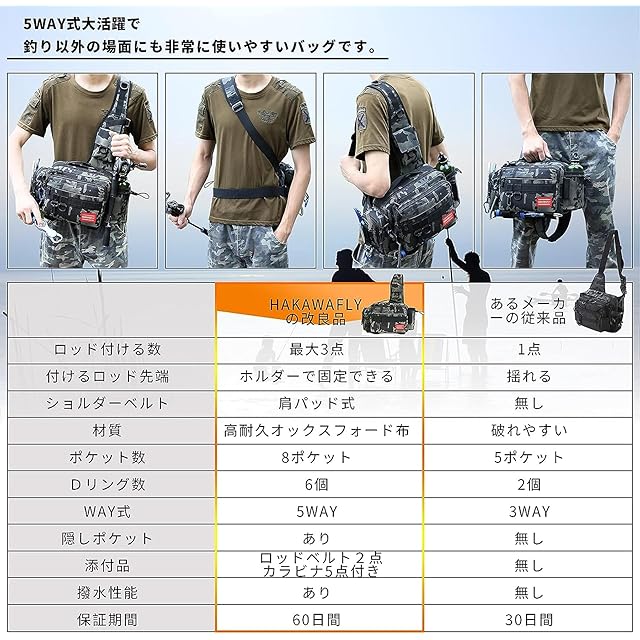 5WAY式大活躍で
釣り以外の場面にも非常に使いやすいバッグです。

| | HAKAWAFLY の改良品 | あるメーカーの従来品 |
|---|---|---|
| ロッド付ける数 | 最大3点 | 1点 |
| 付けるロッド先端 | ホルダーで固定できる | 揺れる |
| ショルダーベルト | 肩パッド式 | 無し |
| 材質 | 高耐久オックスフォード布 | 破れやすい |
| ポケット数 | 8ポケット | 5ポケット |
| Dリング数 | 6個 | 2個 |
| WAY式 | 5WAY | 3WAY |
| 隠しポケット | あり | 無し |
| 添付品 | ロッドベルト２点 カラビナ5点付き | 無し |
| 撥水性能 | あり | 無し |
| 保証期間 | 60日間 | 30日間 |