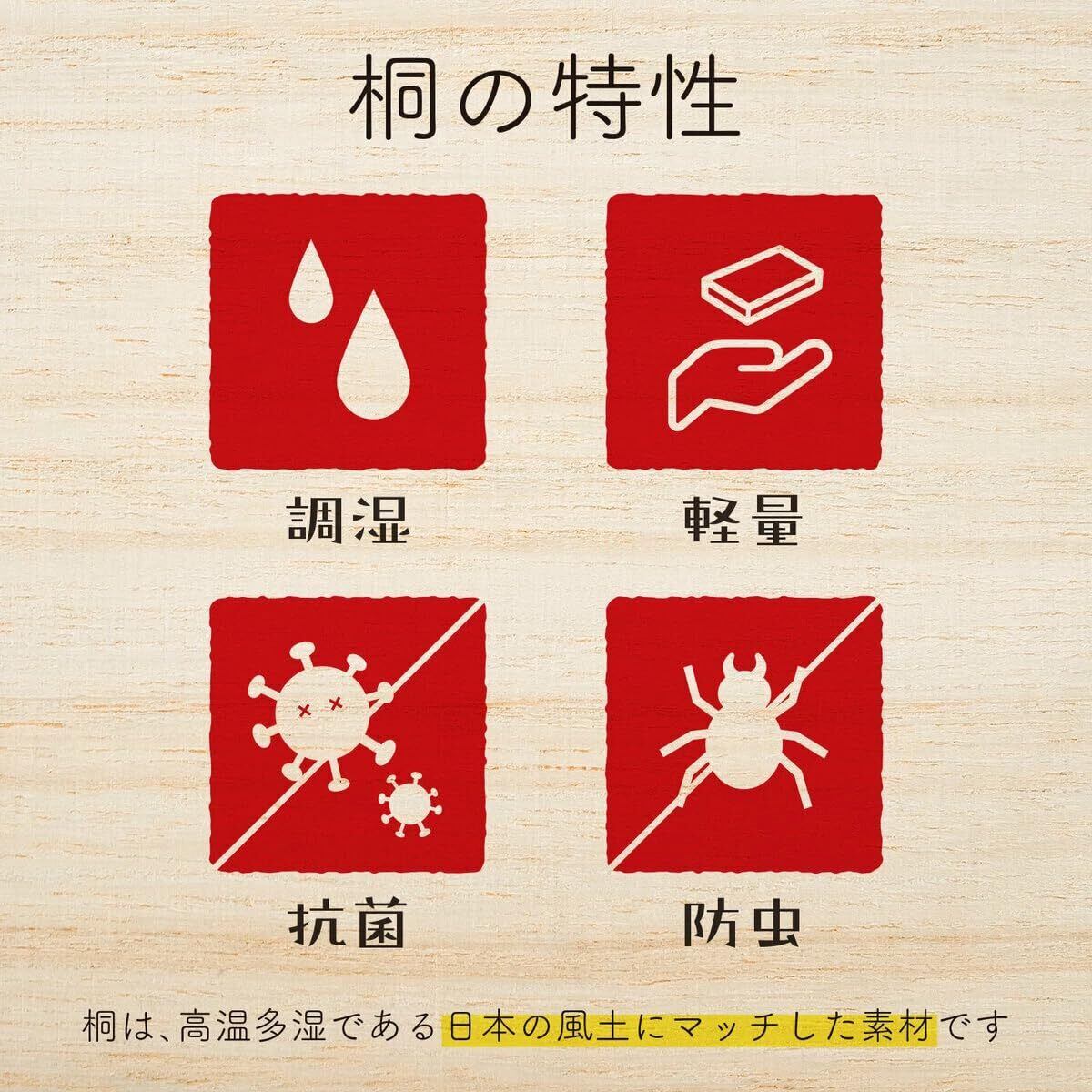 桐の特性

調湿

軽量

抗菌

防虫

桐は、高温多湿である日本の風土にマッチした素材です