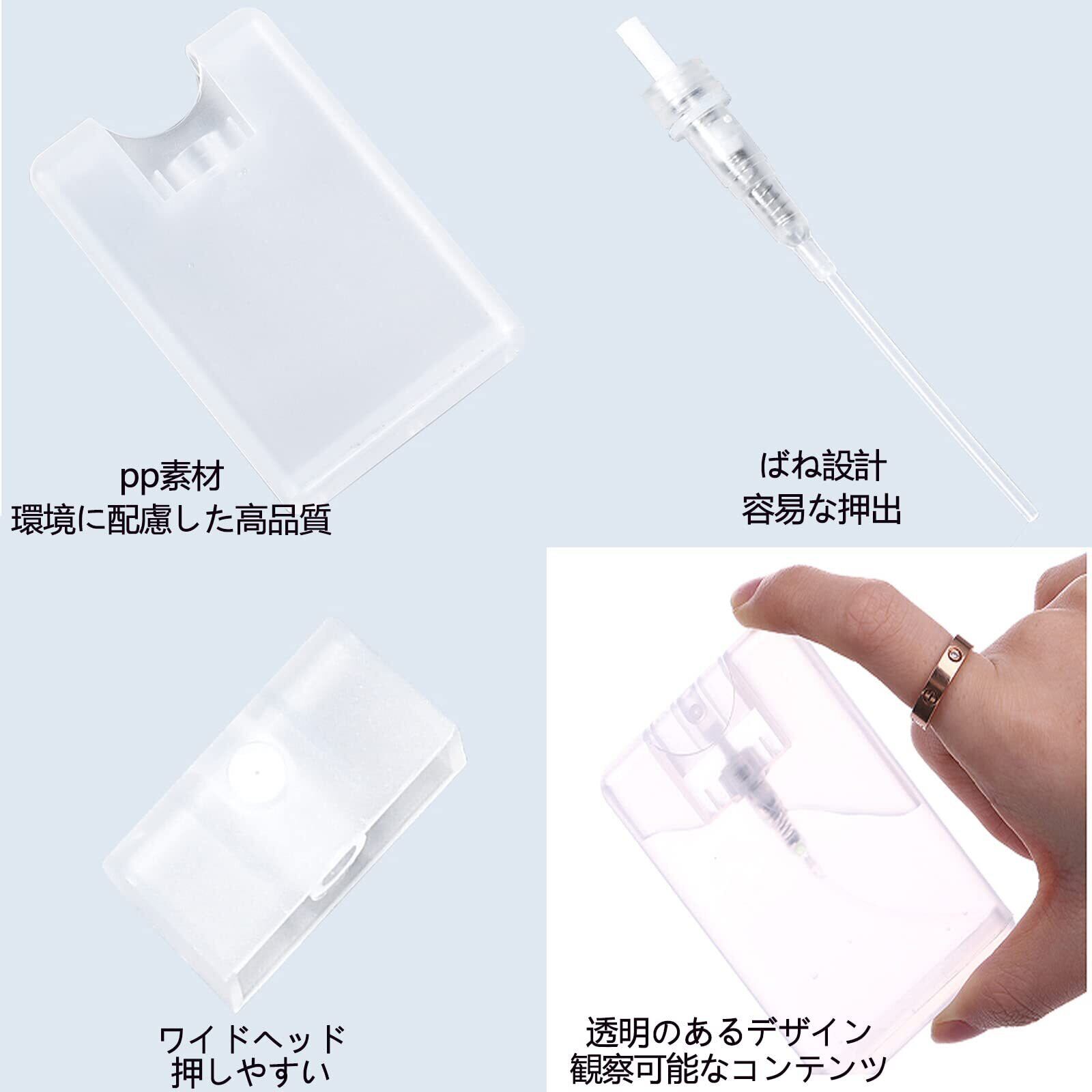 pp素材
環境に配慮した高品質

ばね設計
容易な押出

ワイドヘッド
押しやすい

透明のあるデザイン
観察可能なコンテンツ